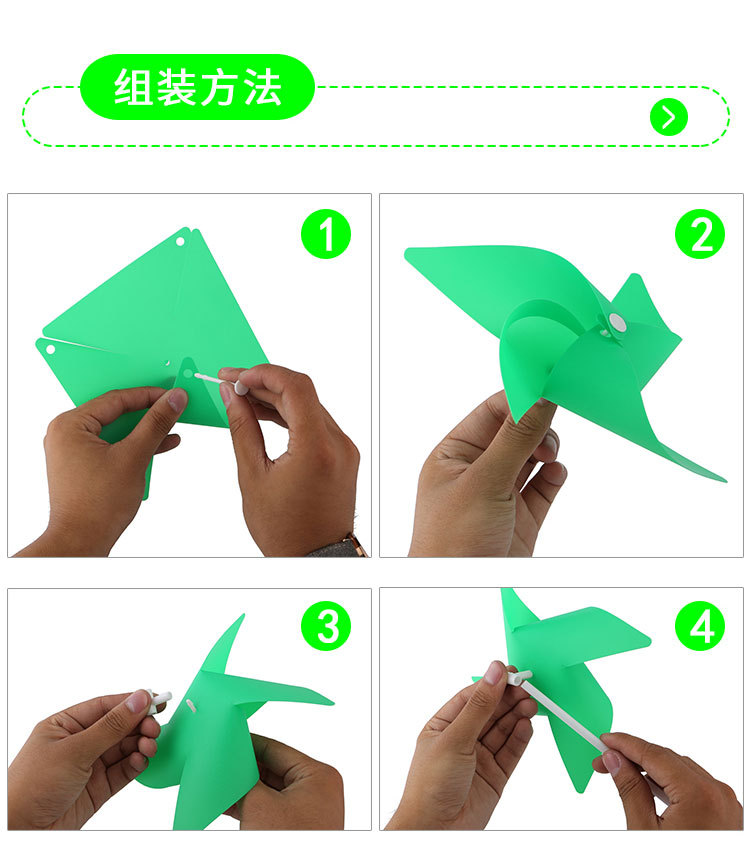 组装方法

1

2

3

4