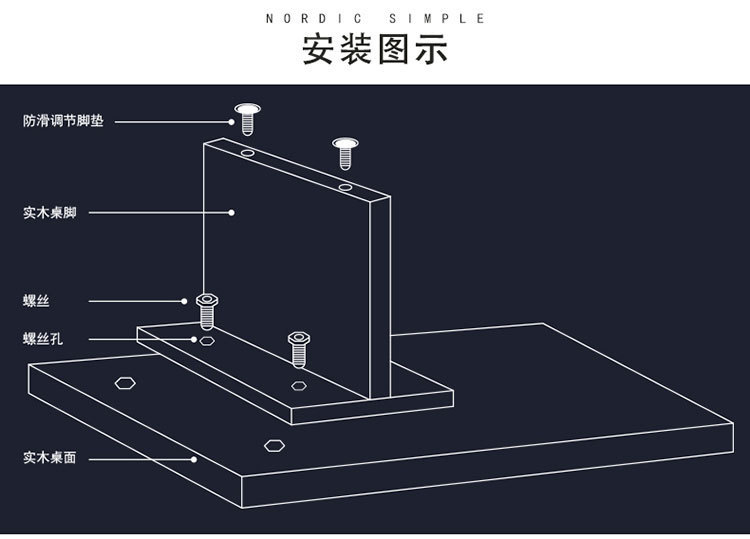 NORDIC SIMPLE
安装图示

防滑调节脚垫
实木桌脚
螺丝
螺丝孔
实木桌面