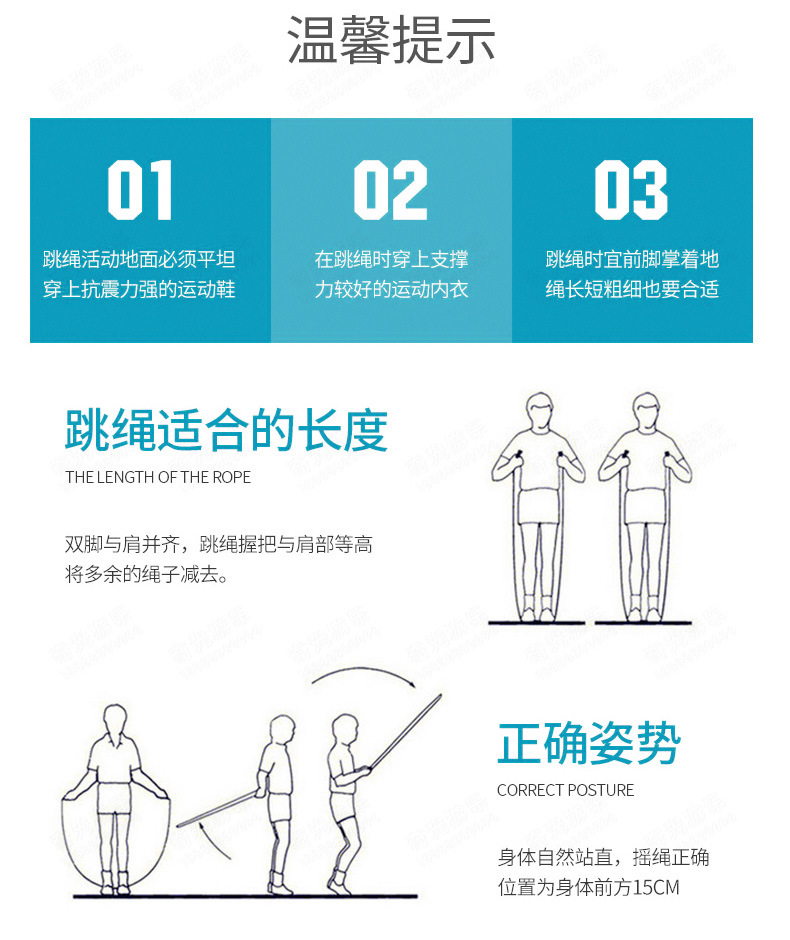 温馨提示

01
跳绳活动地面必须平坦
穿上抗震力强的运动鞋

02
在跳绳时穿上支撑
力较好的运动内衣

03
跳绳时宜前脚掌着地
绳长短粗细也要合适

跳绳适合的长度
THE LENGTH OF THE ROPE

双脚与肩并齐，跳绳握把与肩部等高
将多余的绳子减去。

正确姿势
CORRECT POSTURE

身体自然站直，摇绳正确
位置为身体前方15CM