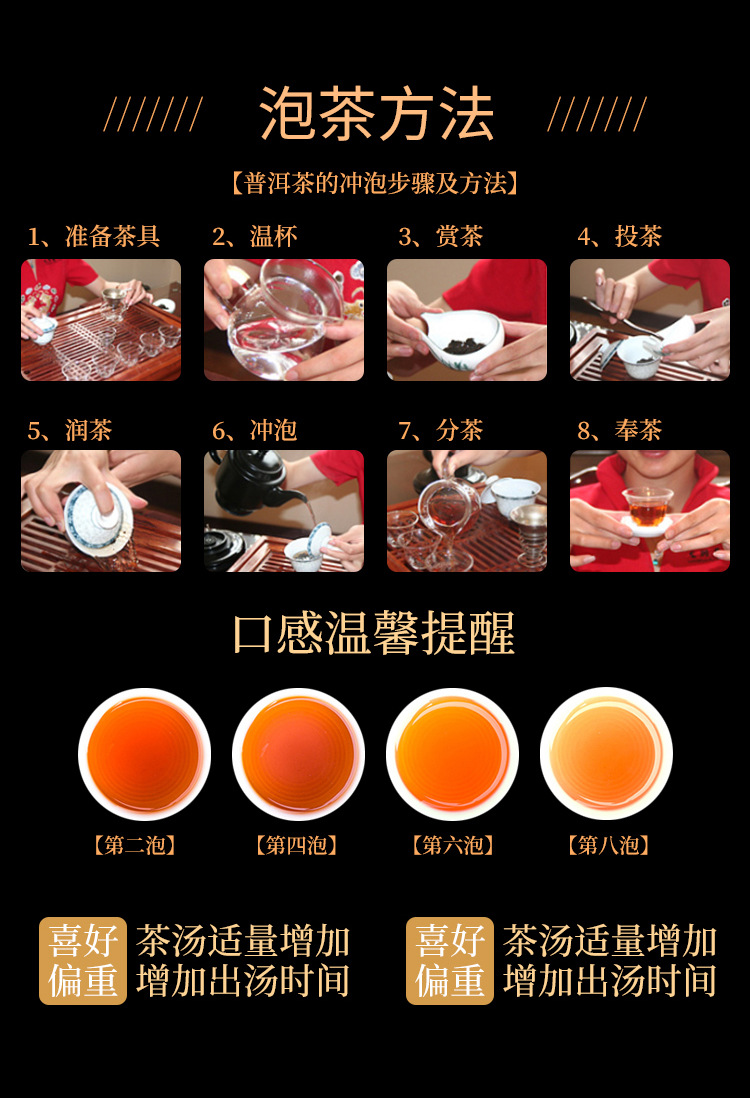 /////// 泡茶方法 ///////

【普洱茶的冲泡步骤及方法】

1、准备茶具
2、温杯
3、赏茶
4、投茶

5、润茶
6、冲泡
7、分茶
8、奉茶

口感温馨提醒

【第二泡】
【第四泡】
【第六泡】
【第八泡】

喜好偏重 茶汤适量增加 增加出汤时间

喜好偏重 茶汤适量增加 增加出汤时间