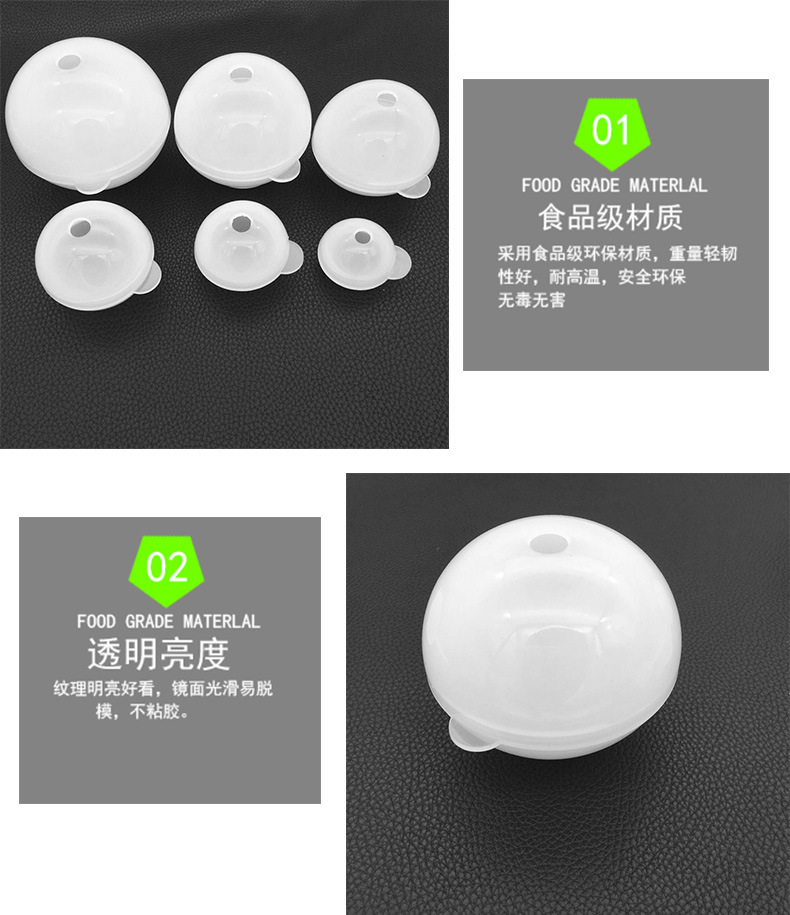 01

FOOD GRADE MATERLAL

食品级材质

采用食品级环保材质，重量轻韧性好，耐高温，安全环保无毒无害

02

FOOD GRADE MATERLAL

透明亮度

纹理明亮好看，镜面光滑易脱模，不粘胶。