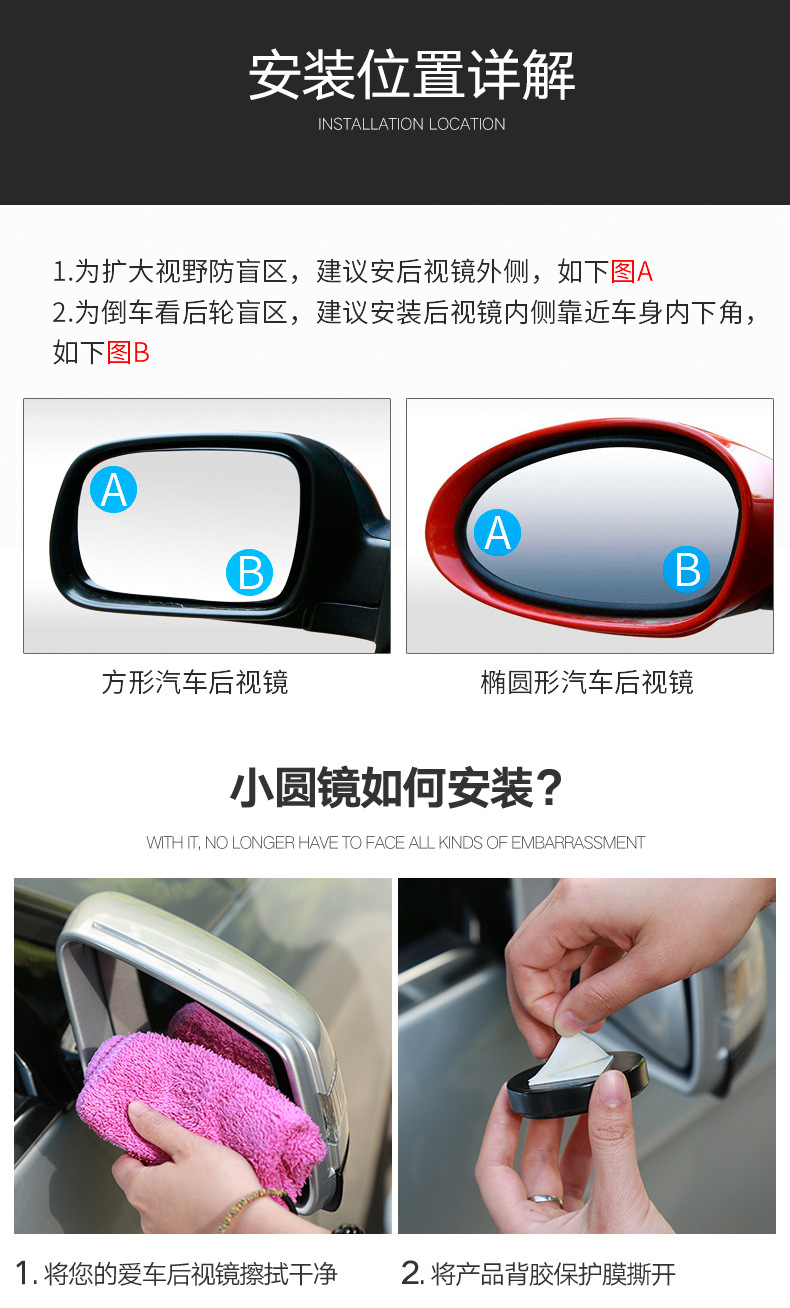 安装位置详解
INSTALLATION LOCATION

1.为扩大视野防盲区，建议安后视镜外侧，如下图A
2.为倒车看后轮盲区，建议安装后视镜内侧靠近车身内下角，如下图B

A
B
方形汽车后视镜

A
B
椭圆形汽车后视镜

小圆镜如何安装？
WITH IT, NO LONGER HAVE TO FACE ALL KINDS OF EMBARRASSMENT

1. 将您的爱车后视镜擦拭干净

2. 将产品背胶保护膜撕开