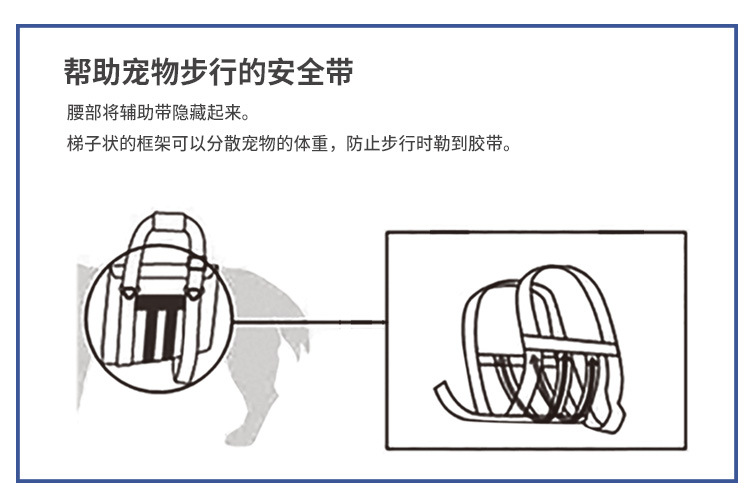 帮助宠物步行的安全带

腰部将辅助带隐藏起来。

梯子状的框架可以分散宠物的体重，防止步行时勒到胶带。