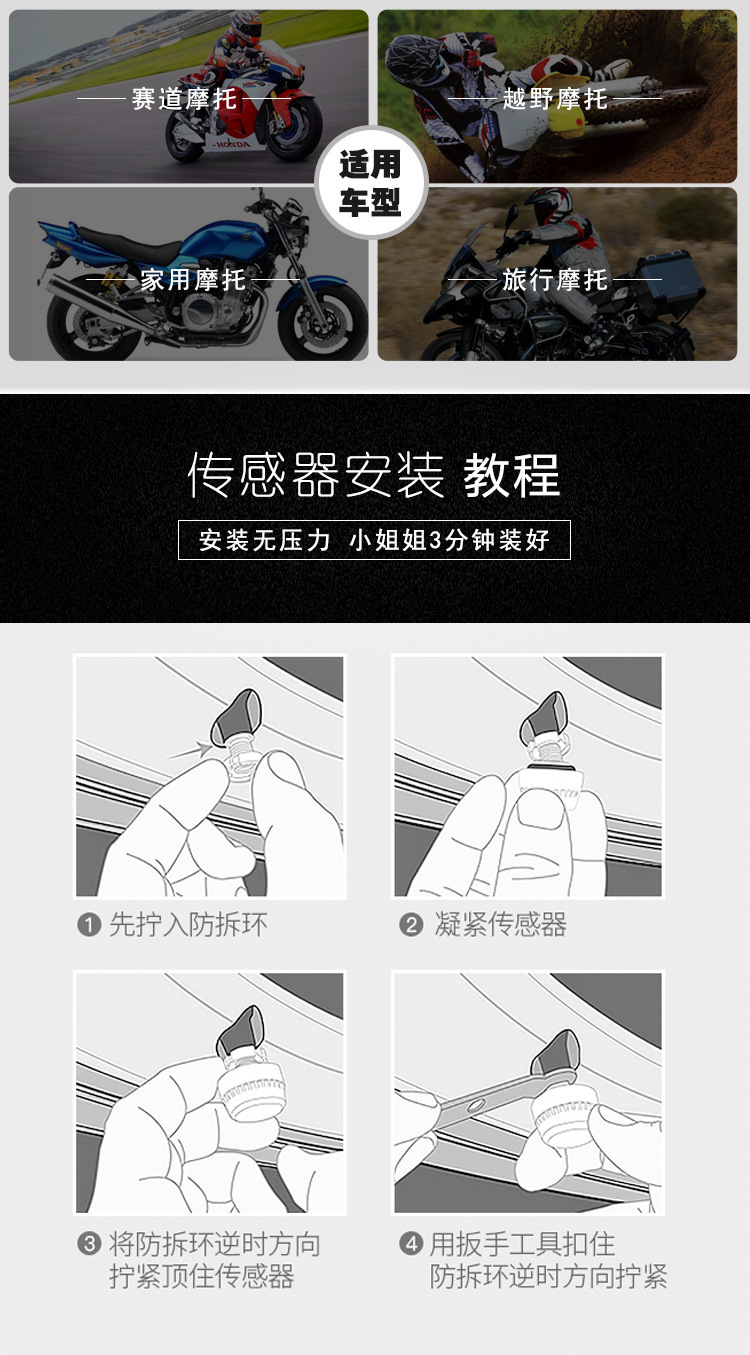 赛道摩托

越野摩托

适用车型

家用摩托

旅行摩托

HONDA

传感器安装 教程

安装无压力 小姐姐3分钟装好

❶ 先拧入防拆环

❷ 凝紧传感器

❸ 将防拆环逆时方向拧紧顶住传感器

❹ 用扳手工具扣住防拆环逆时方向拧紧