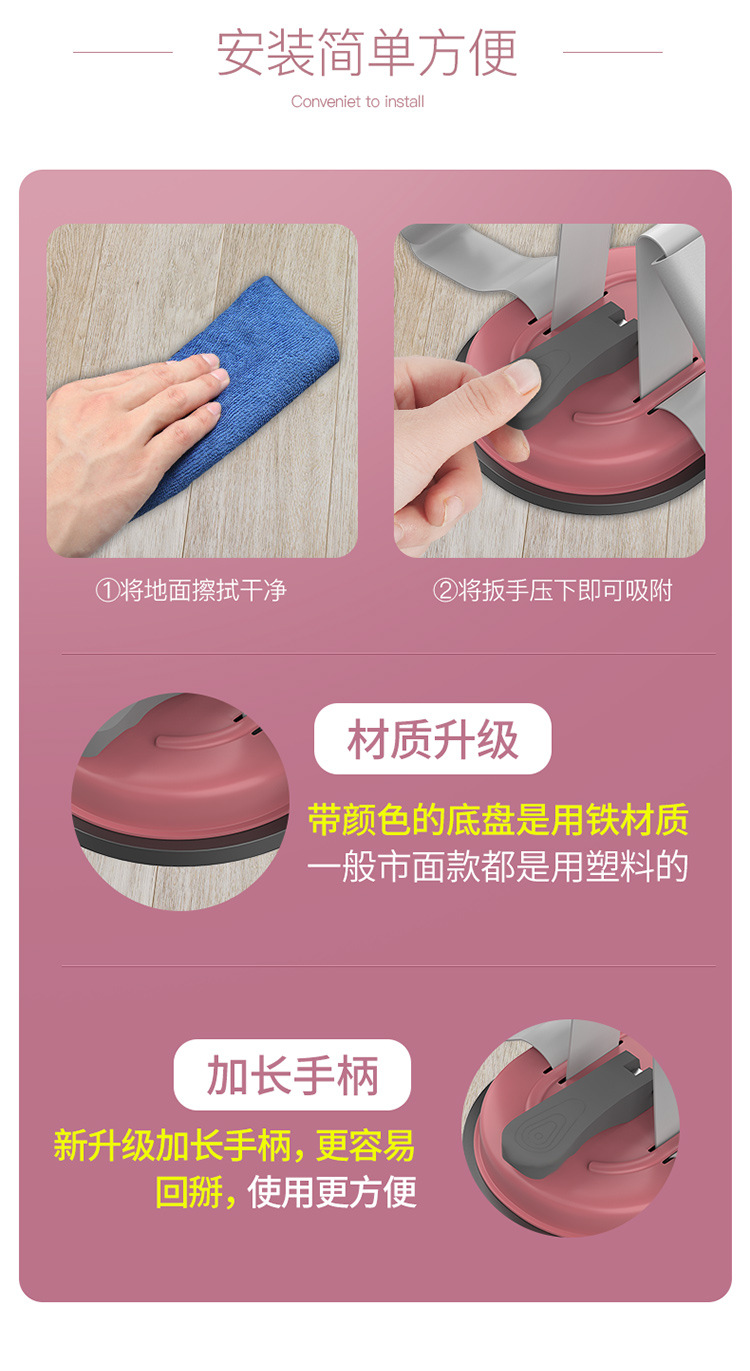 安装简单方便

Conveniet to install

①将地面擦拭干净

②将扳手压下即可吸附

材质升级

带颜色的底盘是用铁材质
一般市面款都是用塑料的

加长手柄

新升级加长手柄，更容易回掰，使用更方便