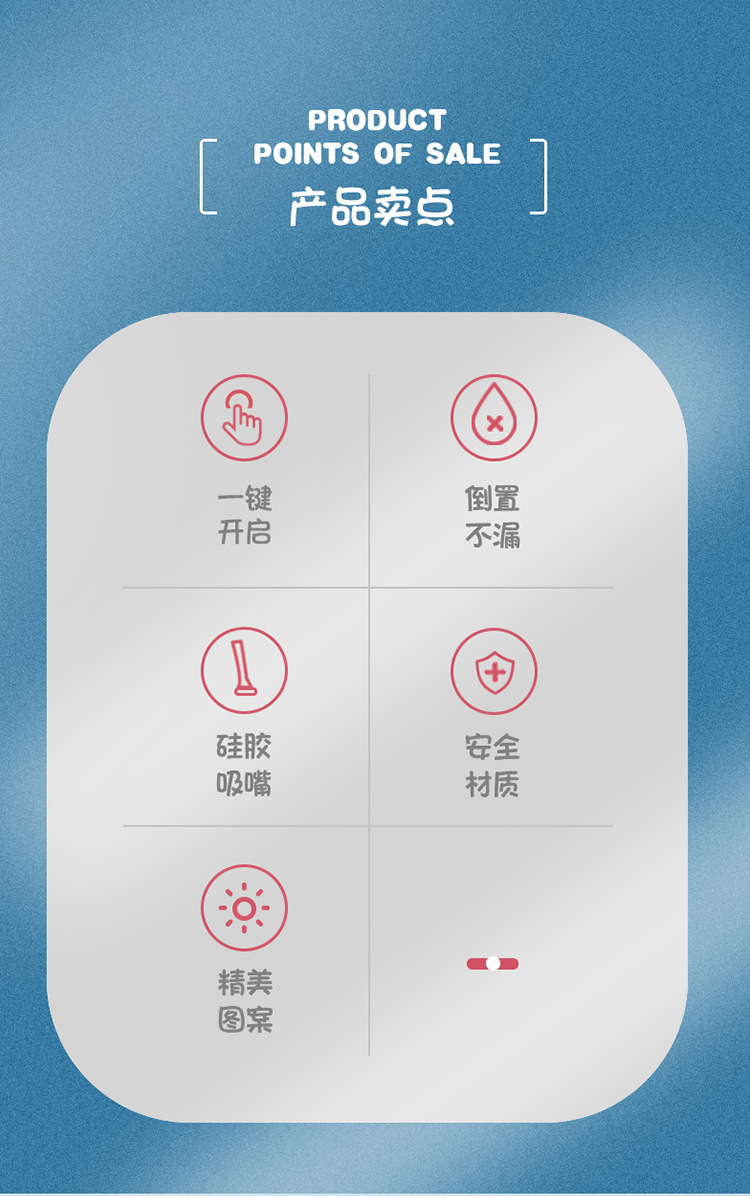 PRODUCT
POINTS OF SALE
产品卖点

一键
开启

倒置
不漏

硅胶
吸嘴

安全
材质

精美
图案