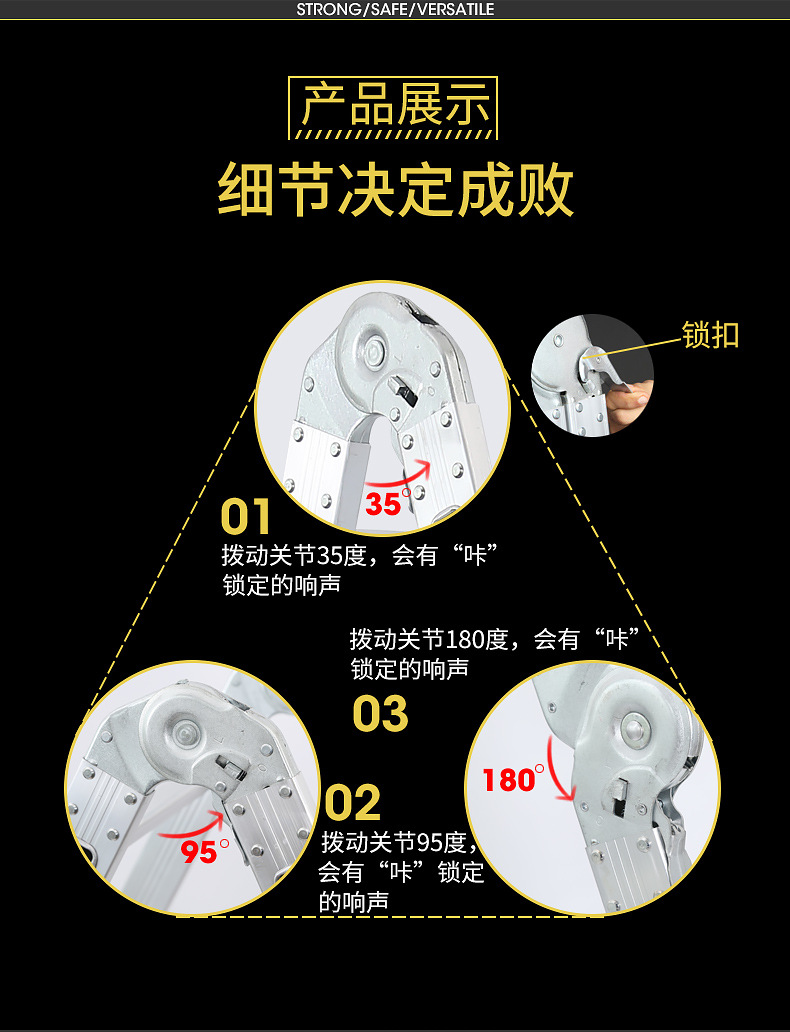 STRONG/SAFE/VERSATILE

产品展示

细节决定成败

锁扣

35°

01
拨动关节35度，会有“咔”锁定的响声

拨动关节180度，会有“咔”锁定的响声
03

180°

95°

02
拨动关节95度，会有“咔”锁定的响声