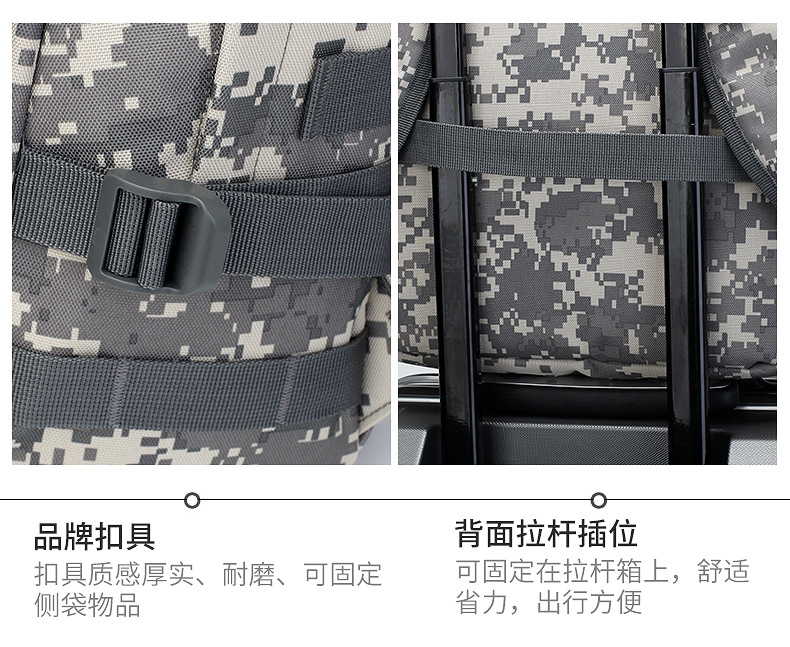 品牌扣具

扣具质感厚实、耐磨、可固定侧袋物品

背面拉杆插位

可固定在拉杆箱上，舒适省力，出行方便