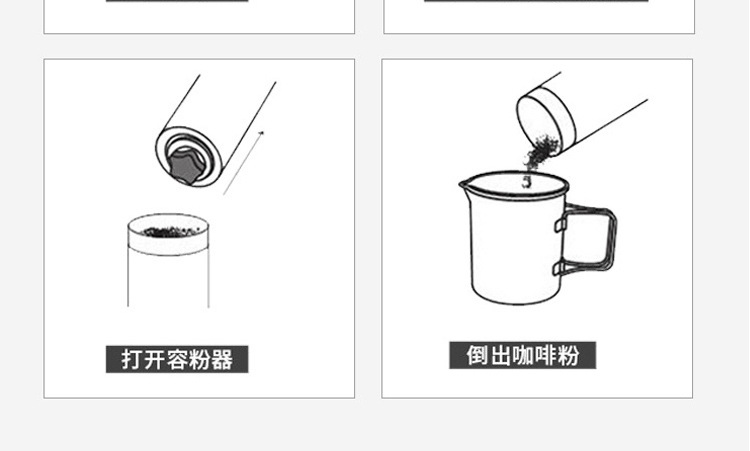 打开容粉器

倒出咖啡粉