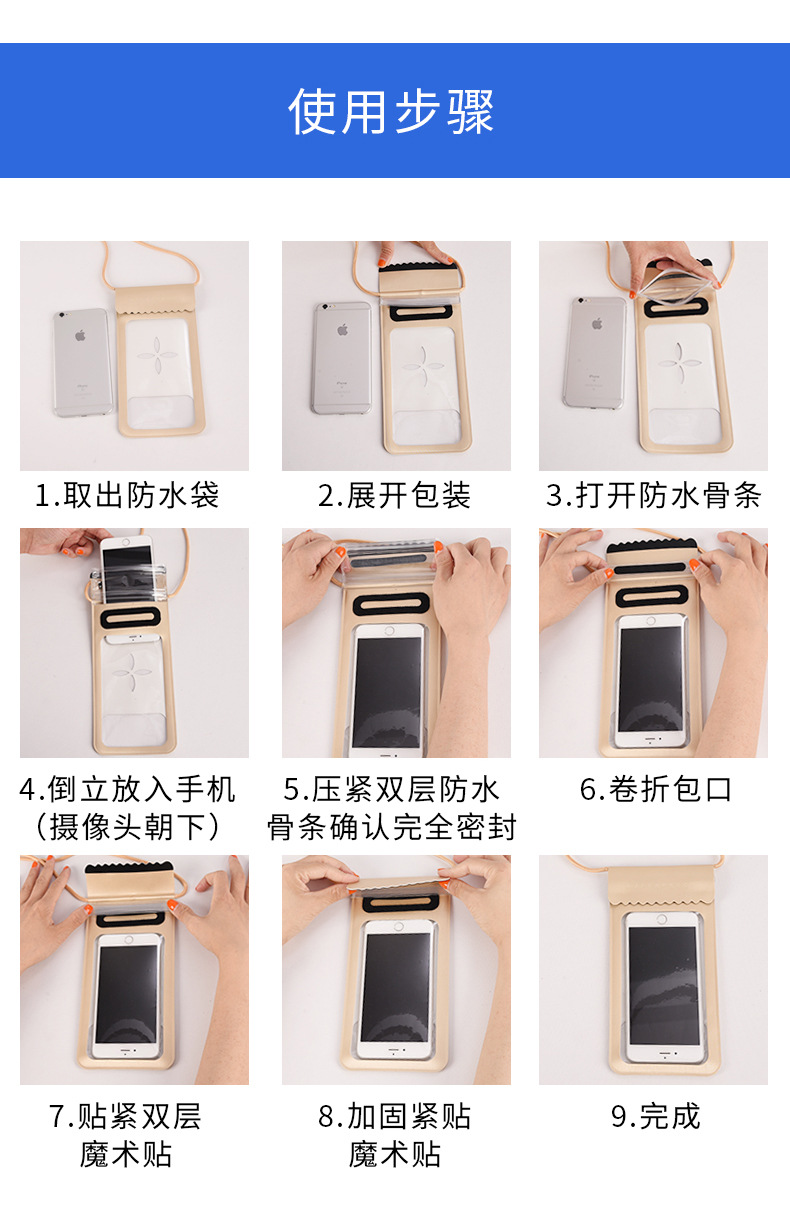 使用步骤

1.取出防水袋

2.展开包装

3.打开防水骨条

4.倒立放入手机（摄像头朝下）

5.压紧双层防水骨条确认完全密封

6.卷折包口

7.贴紧双层魔术贴

8.加固紧贴魔术贴

9.完成