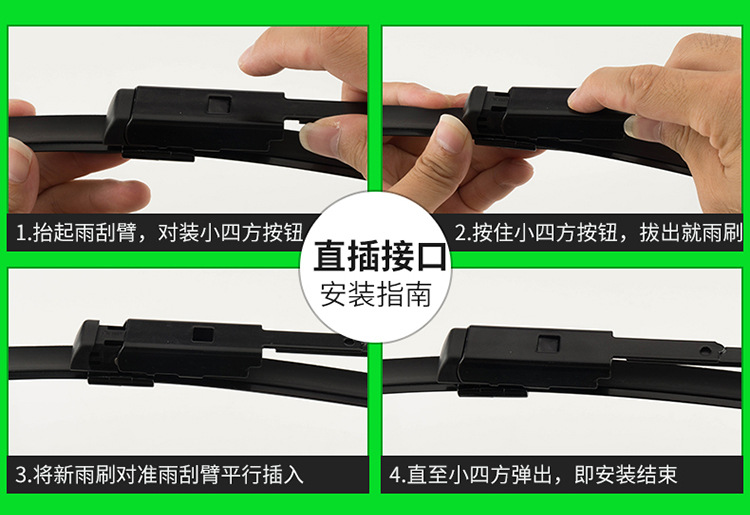 1.抬起雨刮臂，对装小四方按钮

2.按住小四方按钮，拔出就雨刷

直插接口
安装指南

3.将新雨刷对准雨刮臂平行插入

4.直至小四方弹出，即安装结束