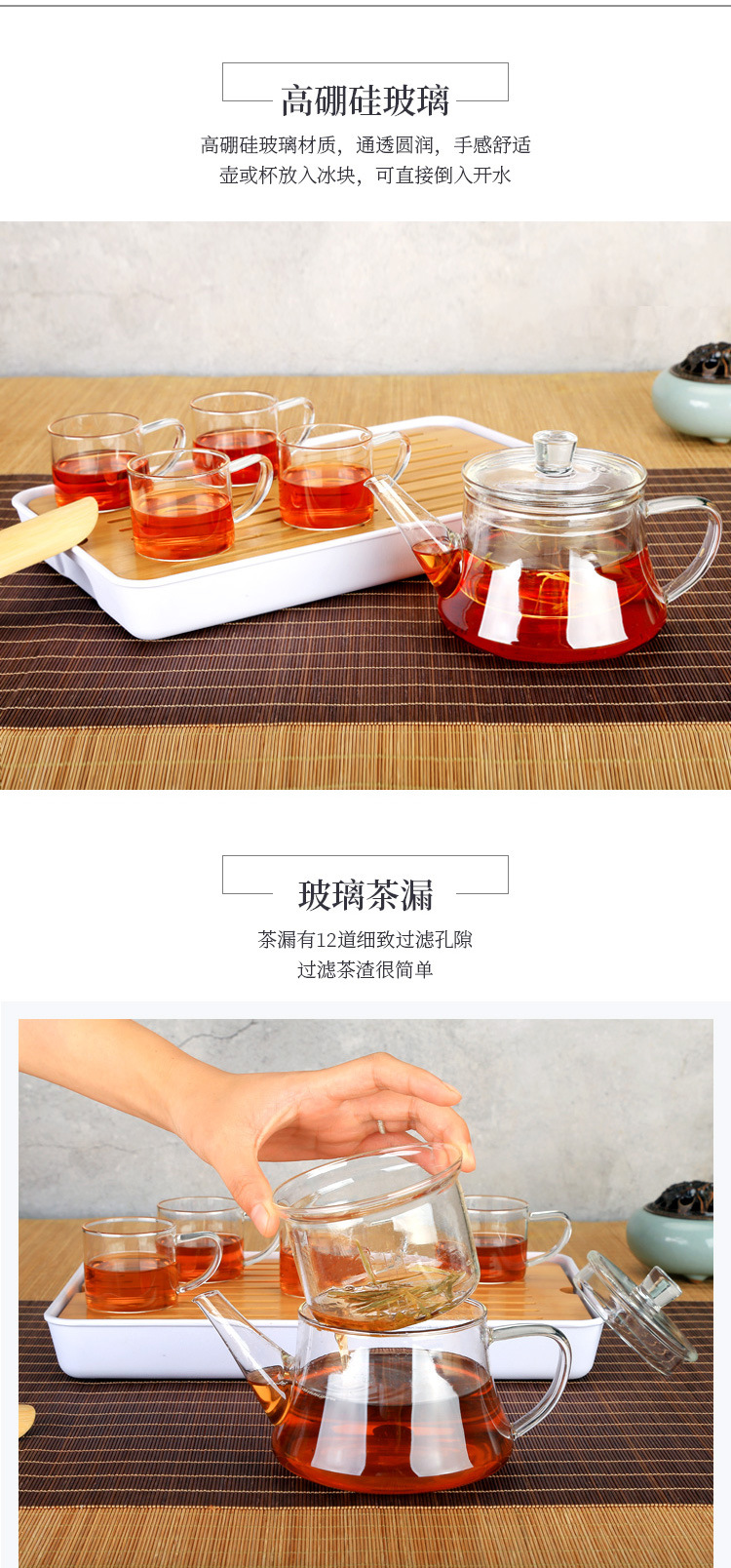 高硼硅玻璃

高硼硅玻璃材质，通透圆润，手感舒适
壶或杯放入冰块，可直接倒入开水

玻璃茶漏

茶漏有12道细致过滤孔隙
过滤茶渣很简单