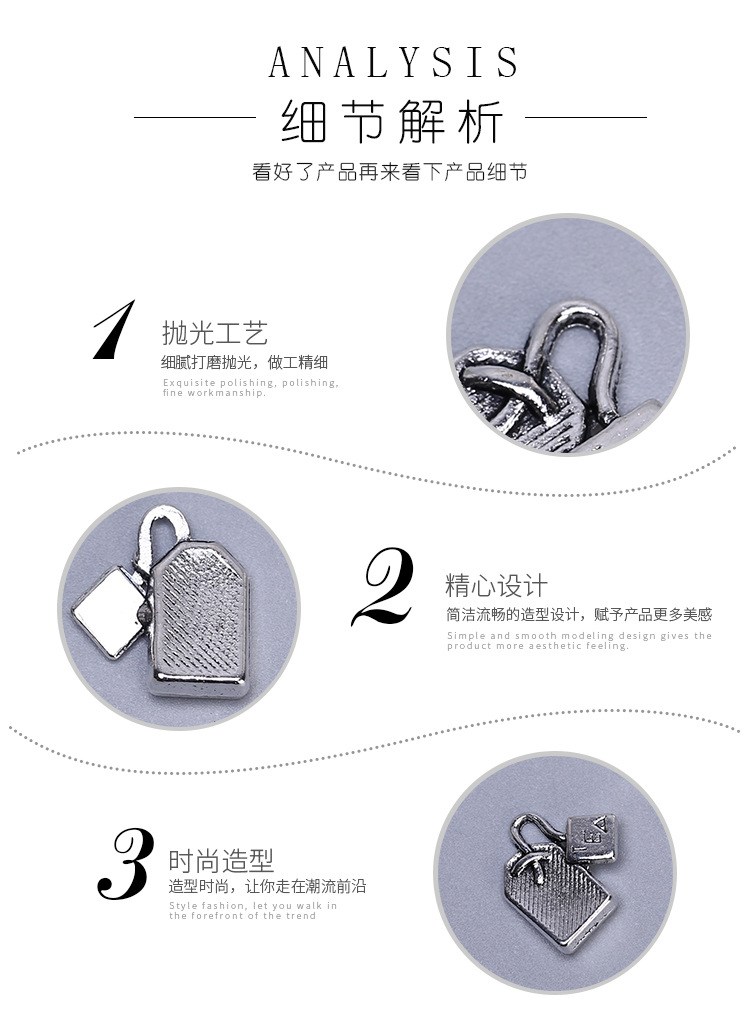 ANALYSIS
细节解析
看好了产品再来看下产品细节

1
抛光工艺
细腻打磨抛光，做工精细
Exquisite polishing, polishing, fine workmanship.

2
精心设计
简洁流畅的造型设计，赋予产品更多美感
Simple and smooth modeling design gives the product more aesthetic feeling.

3
时尚造型
造型时尚，让你走在潮流前沿
Style fashion, let you walk in the forefront of the trend