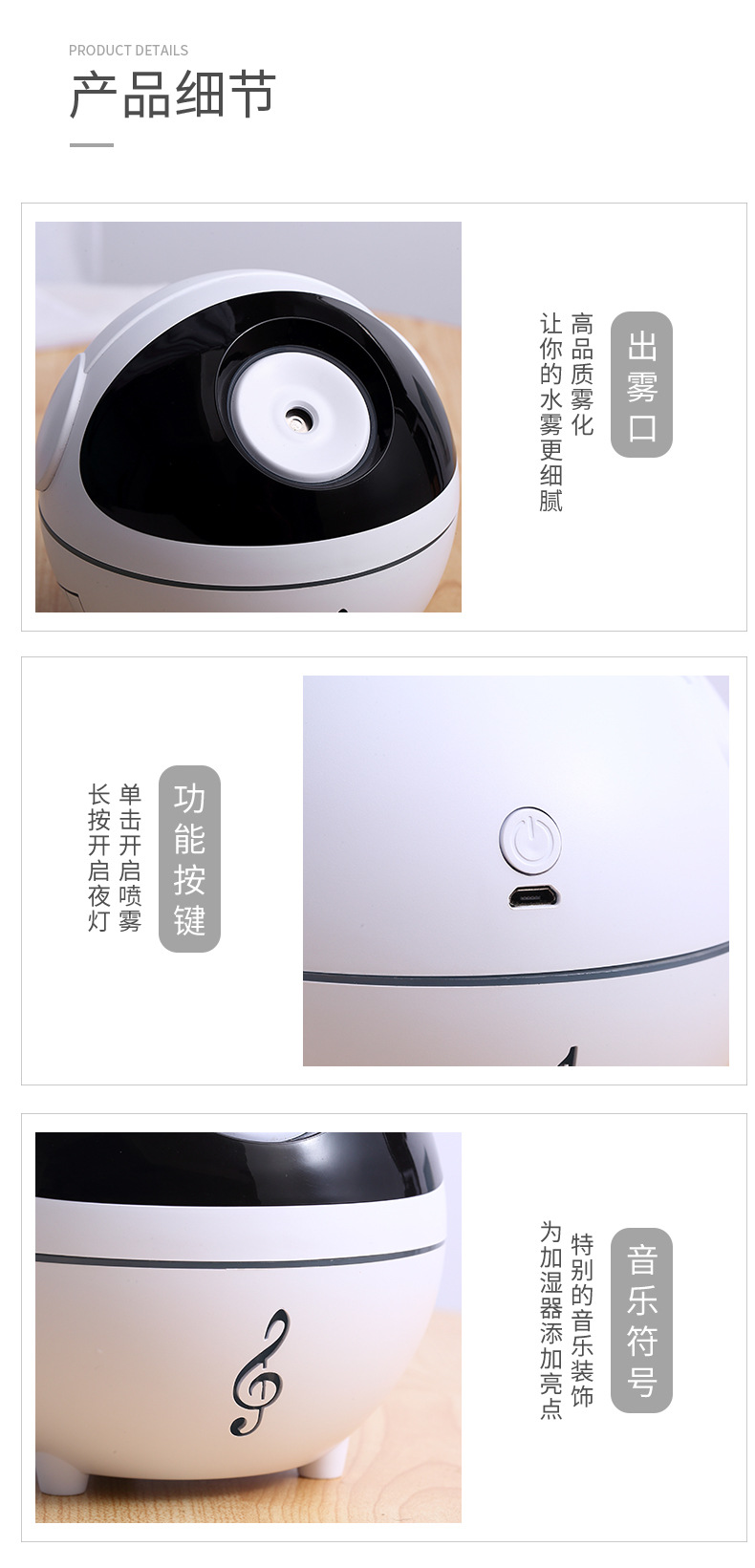 PRODUCT DETAILS
产品细节

出雾口
高品质雾化
让你的水雾更细腻

功能按键
单击开启喷雾
长按开启夜灯

音乐符号
特别的音乐装饰
为加湿器添加亮点