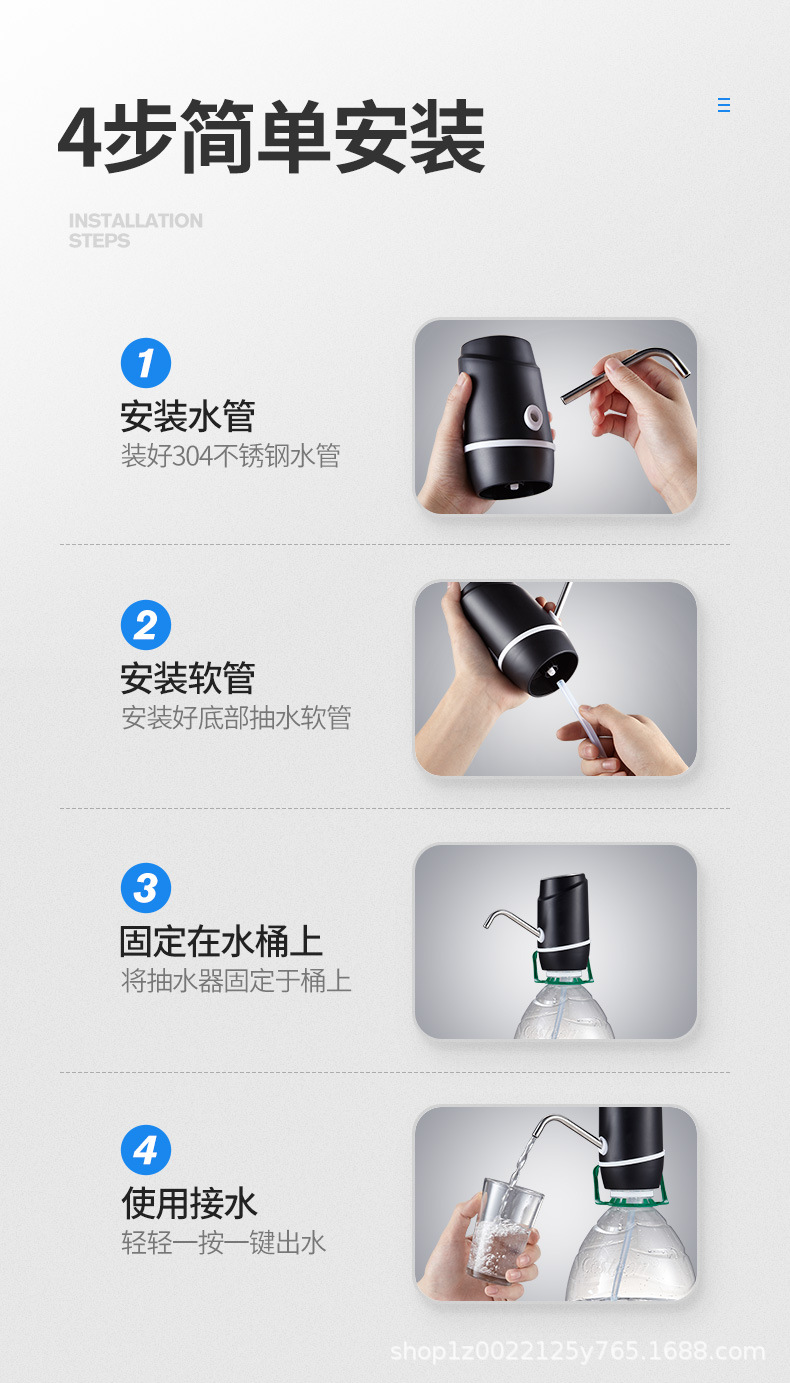 4步简单安装

INSTALLATION STEPS

1
安装水管
装好304不锈钢水管

2
安装软管
安装好底部抽水软管

3
固定在水桶上
将抽水器固定于桶上

4
使用接水
轻轻一按一键出水

shop1z0022125y765.1688.com