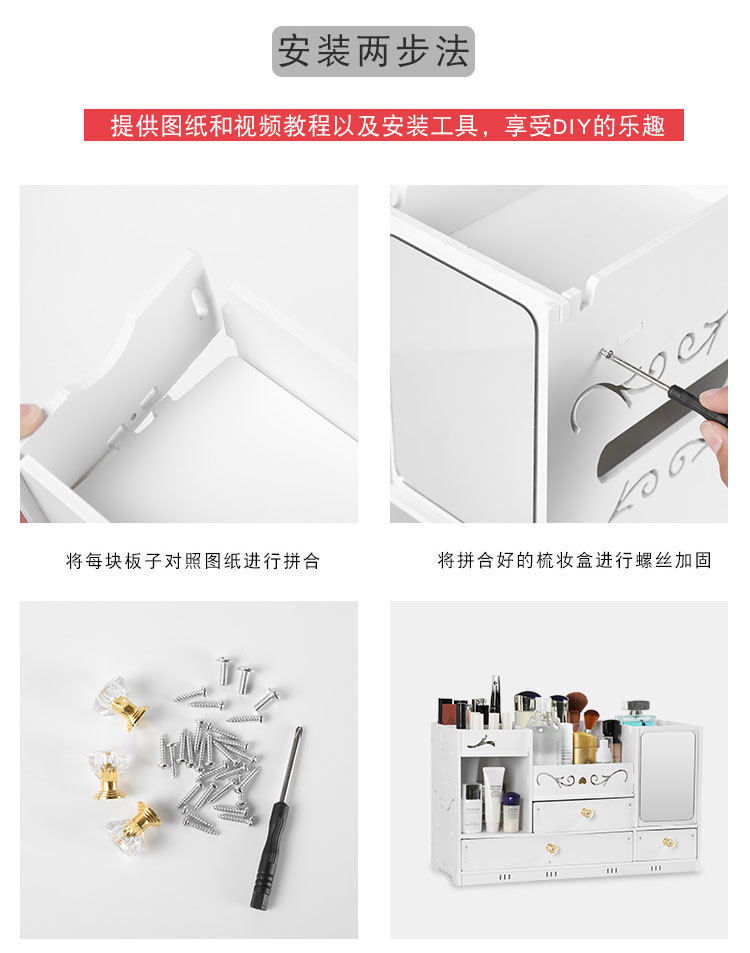 安装两步法

提供图纸和视频教程以及安装工具，享受DIY的乐趣

将每块板子对照图纸进行拼合

将拼合好的梳妆盒进行螺丝加固