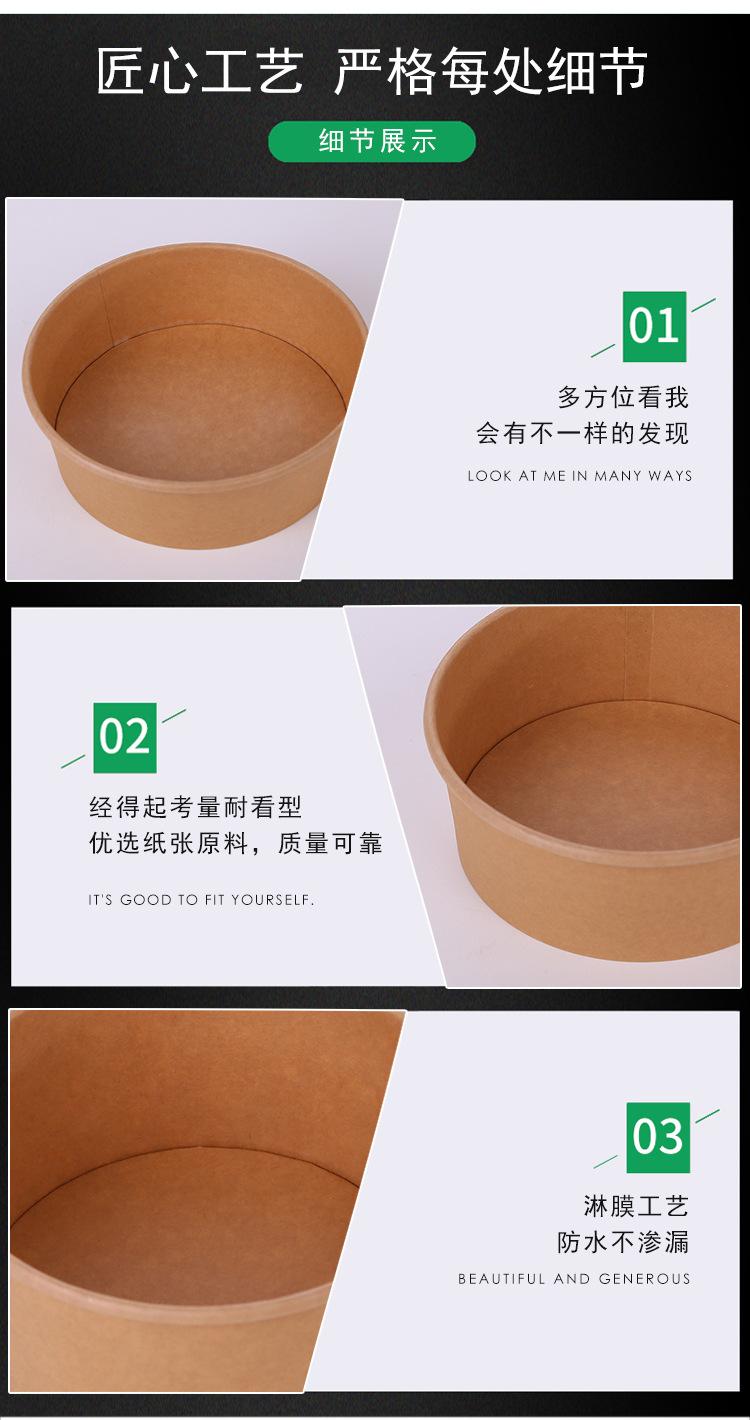 匠心工艺 严格每处细节

细节展示

01

多方位看我
会有不一样的发现

LOOK AT ME IN MANY WAYS

02

经得起考量耐看型
优选纸张原料，质量可靠

IT'S GOOD TO FIT YOURSELF.

03

淋膜工艺
防水不渗漏

BEAUTIFUL AND GENEROUS