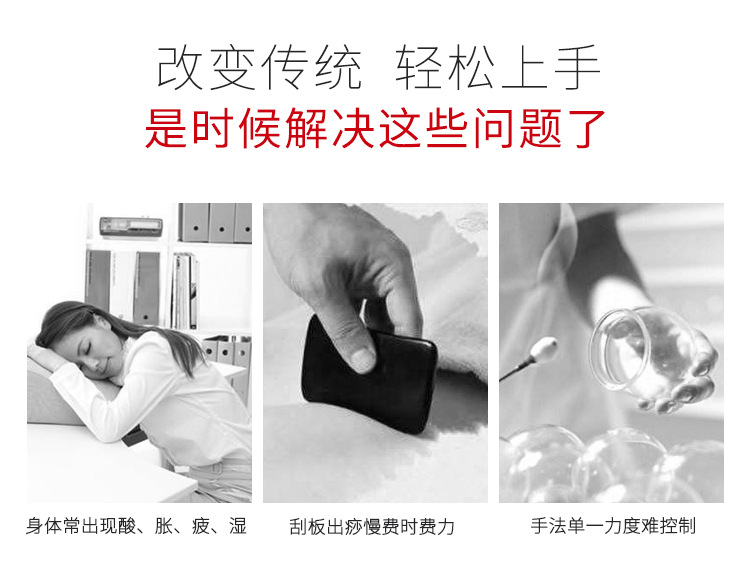 改变传统 轻松上手
是时候解决这些问题了

身体常出现酸、胀、疲、湿

刮板出痧慢费时费力

手法单一力度难控制