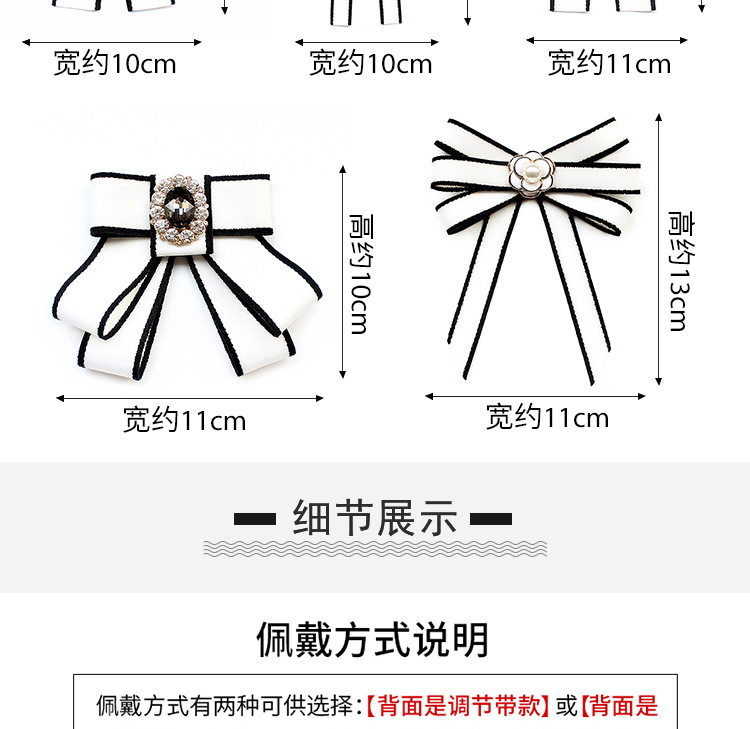 宽约10cm

宽约10cm

宽约11cm

高约10cm

宽约11cm

高约13cm

宽约11cm

细节展示

佩戴方式说明

佩戴方式有两种可供选择:【背面是调节带款】或【背面是