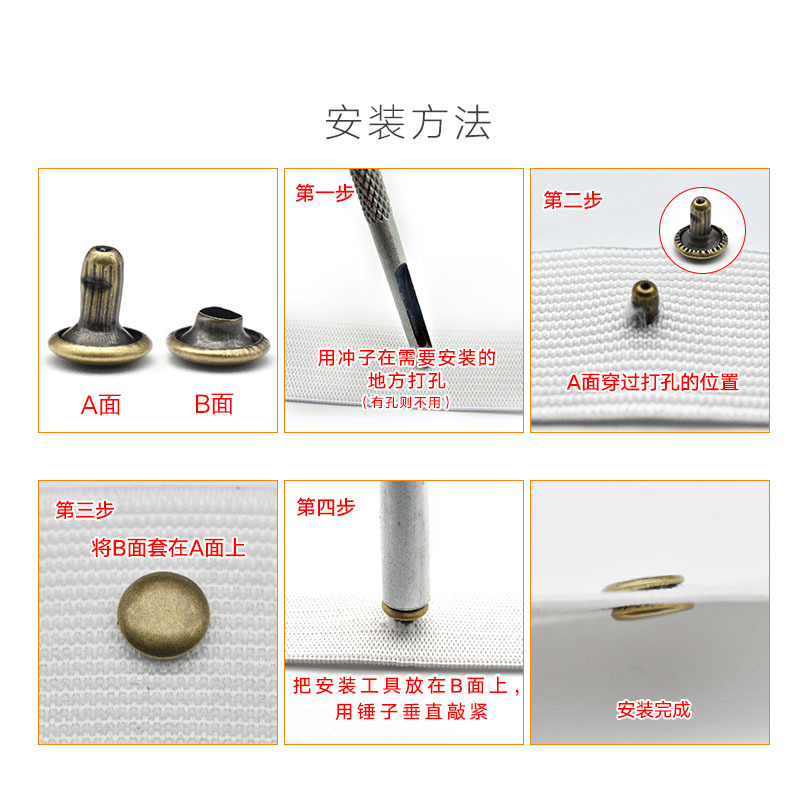 安装方法

A面

B面

第一步

用冲子在需要安装的地方打孔

（有孔则不用）

第二步

A面穿过打孔的位置

第三步

将B面套在A面上

第四步

把安装工具放在B面上，用锤子垂直敲紧

安装完成