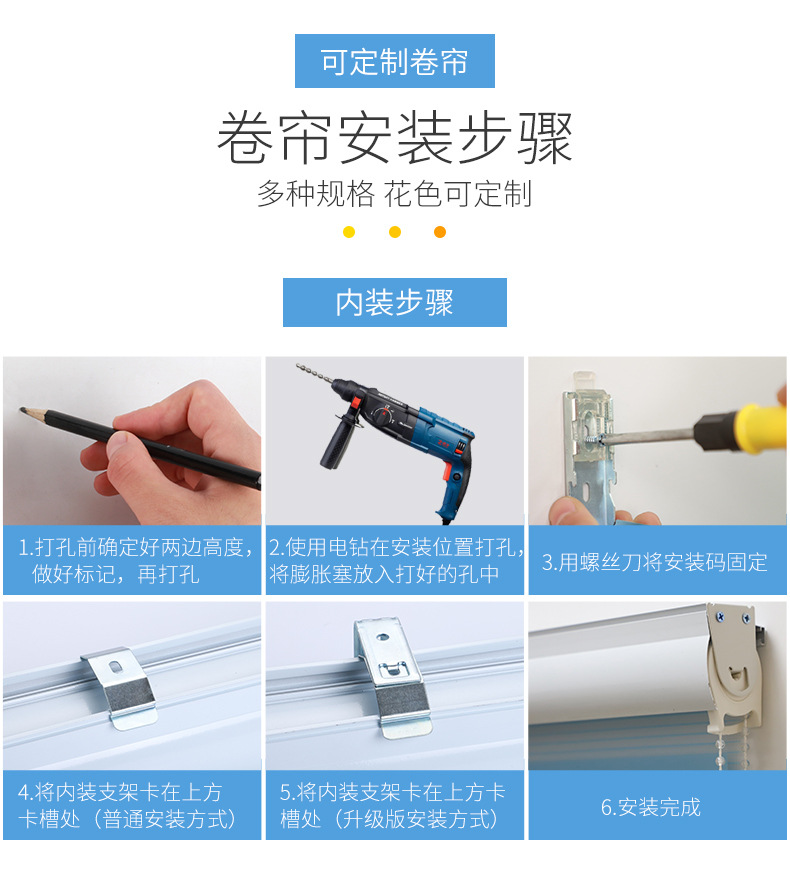 可定制卷帘

卷帘安装步骤

多种规格 花色可定制

内装步骤

1.打孔前确定好两边高度，做好标记，再打孔

2.使用电钻在安装位置打孔，将膨胀塞放入打好的孔中

3.用螺丝刀将安装码固定

4.将内装支架卡在上方卡槽处（普通安装方式）

5.将内装支架卡在上方卡槽处（升级版安装方式）

6.安装完成