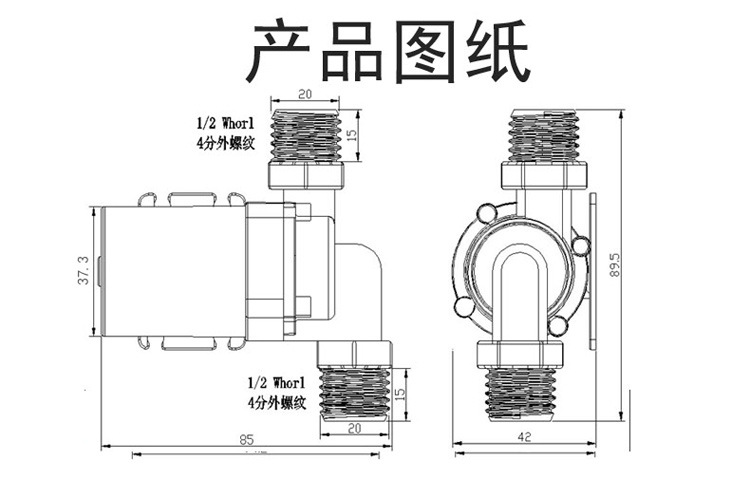 产品图纸

20

1/2 Whorl
4分外螺纹

15

37.3

1/2 Whorl
4分外螺纹

15

20

85

89.5

42