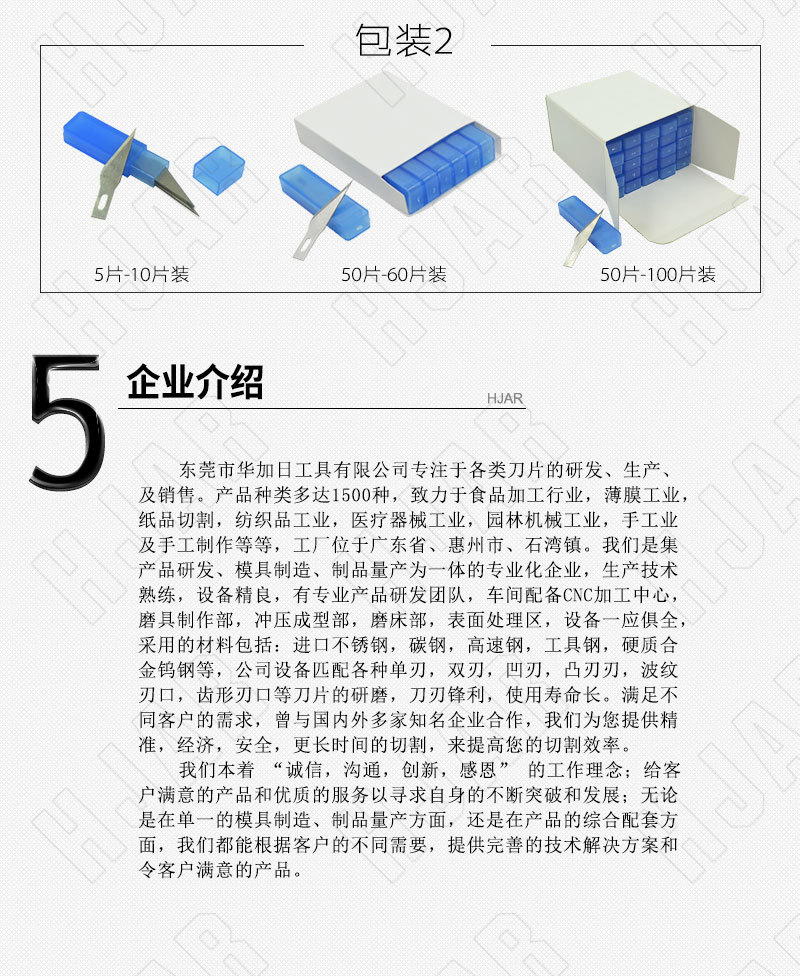 包装2

5片-10片装

50片-60片装

50片-100片装

5

企业介绍

HJAR

东莞市华加日工具有限公司专注于各类刀片的研发、生产、及销售。产品种类多达1500种，致力于食品加工行业，薄膜工业，纸品切割，纺织品工业，医疗器械工业，园林机械工业，手工业及手工制作等等，工厂位于广东省、惠州市、石湾镇。我们是集产品研发、模具制造、制品量产为一体的专业化企业，生产技术熟练，设备精良，有专业产品研发团队，车间配备CNC加工中心，磨具制作部，冲压成型部，磨床部，表面处理区，设备一应俱全，采用的材料包括：进口不锈钢，碳钢，高速钢，工具钢，硬质合金钨钢等，公司设备匹配各种单刃，双刃，凹刃，凸刃刃，波纹刃口，齿形刃口等刀片的研磨，刀刃锋利，使用寿命长。满足不同客户的需求，曾与国内外多家知名企业合作，我们为您提供精准，经济，安全，更长时间的切割，来提高您的切割效率。

我们本着 “诚信，沟通，创新，感恩” 的工作理念；给客户满意的产品和优质的服务以寻求自身的不断突破和发展；无论是在单一的模具制造、制品量产方面，还是在产品的综合配套方面，我们都能根据客户的不同需要，提供完善的技术解决方案和令客户满意的产品。