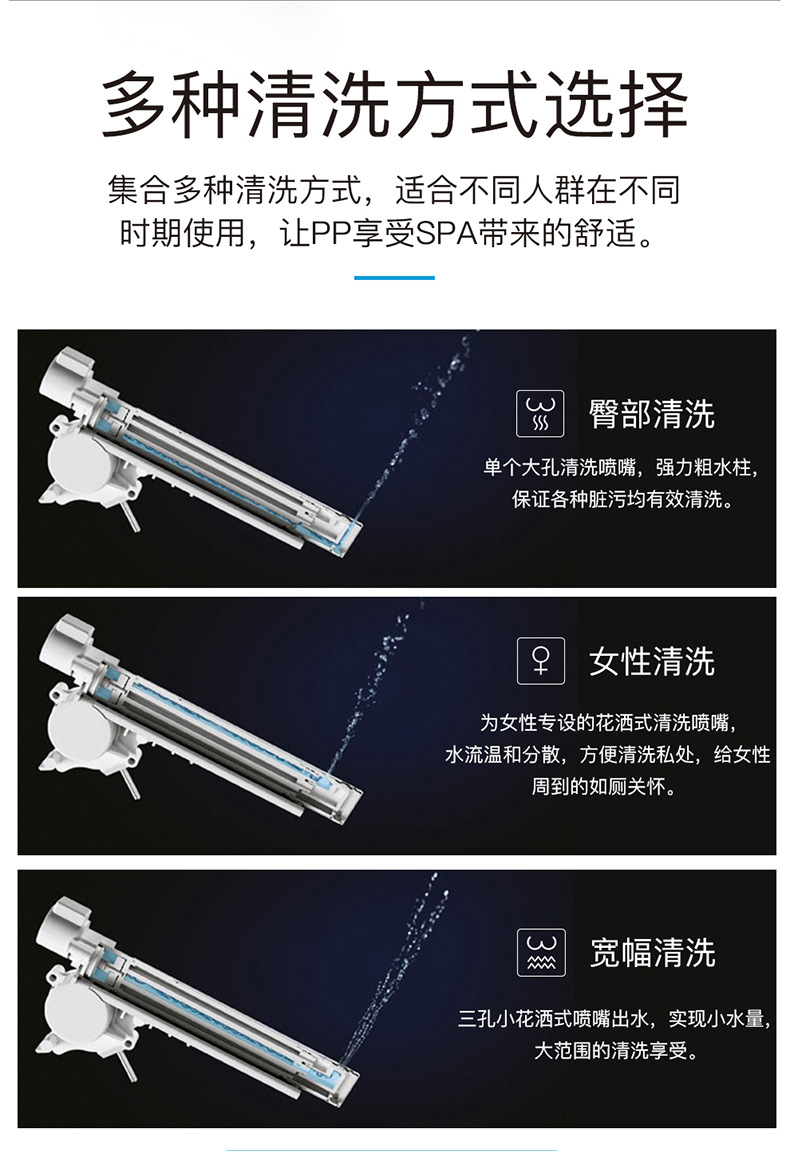 多种清洗方式选择

集合多种清洗方式，适合不同人群在不同时期使用，让PP享受SPA带来的舒适。

臀部清洗

单个大孔清洗喷嘴，强力粗水柱，保证各种脏污均有效清洗。

女性清洗

为女性专设的花洒式清洗喷嘴，水流温和分散，方便清洗私处，给女性周到的如厕关怀。

宽幅清洗

三孔小花洒式喷嘴出水，实现小水量，大范围的清洗享受。