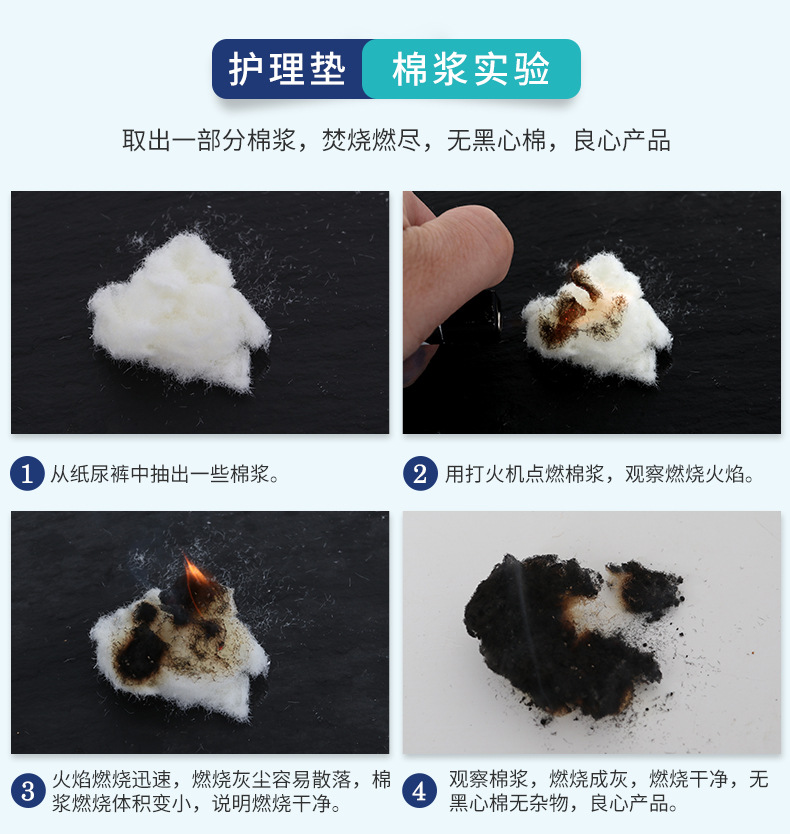 护理垫 棉浆实验

取出一部分棉浆，焚烧燃尽，无黑心棉，良心产品

1 从纸尿裤中抽出一些棉浆。

2 用打火机点燃棉浆，观察燃烧火焰。

3 火焰燃烧迅速，燃烧灰尘容易散落，棉浆燃烧体积变小，说明燃烧干净。

4 观察棉浆，燃烧成灰，燃烧干净，无黑心棉无杂物，良心产品。