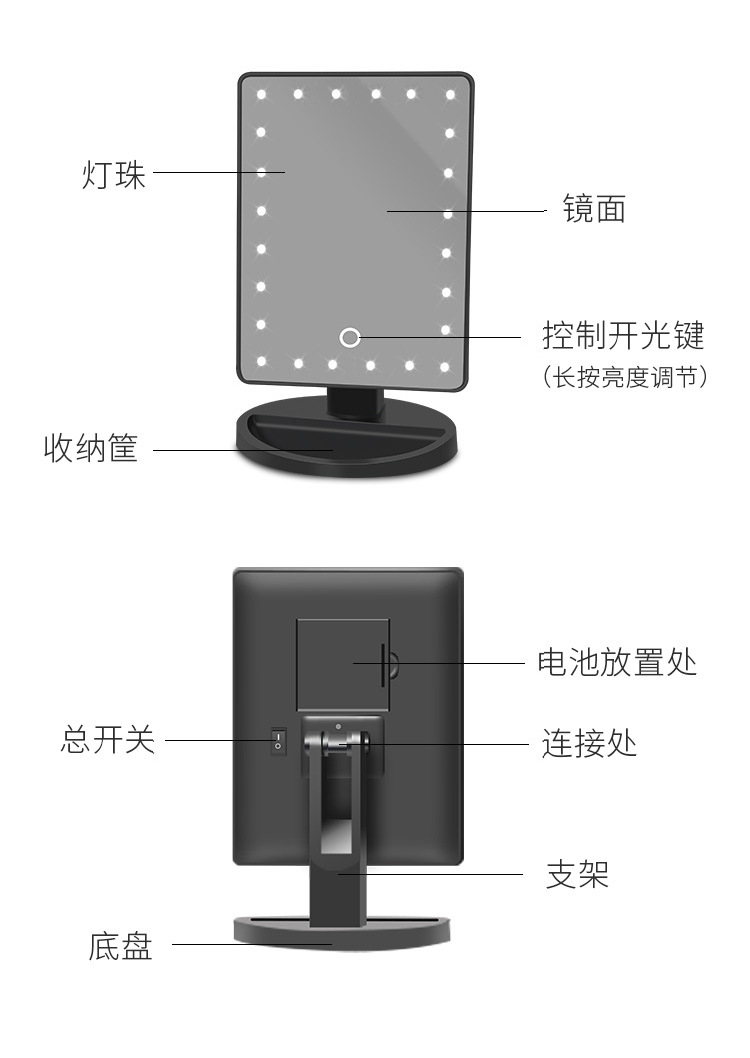 灯珠

镜面

控制开光键
（长按亮度调节）

收纳筐

电池放置处

总开关

连接处

支架

底盘