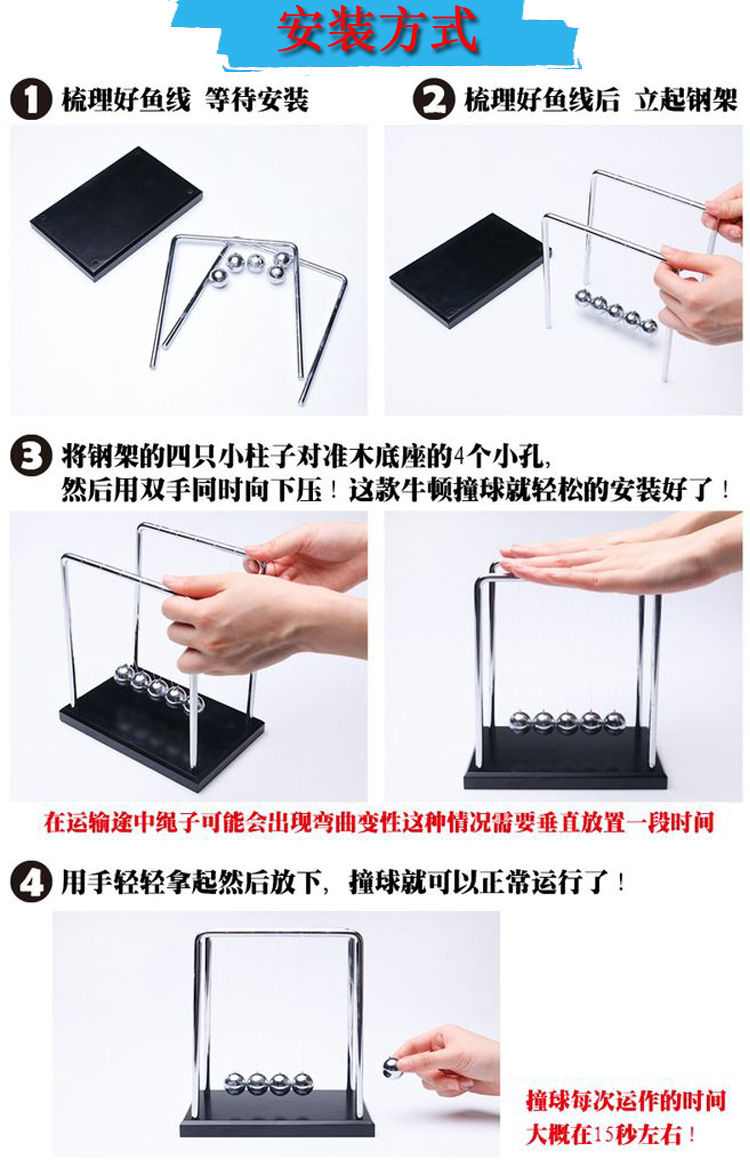 安装方式

1 梳理好鱼线 等待安装

2 梳理好鱼线后 立起钢架

3 将钢架的四只小柱子对准木底座的4个小孔，然后用双手同时向下压！这款牛顿撞球就轻松的安装好了！

在运输途中绳子可能会出现弯曲变性这种情况需要垂直放置一段时间

4 用手轻轻拿起然后放下，撞球就可以正常运行了！

撞球每次运作的时间大概在15秒左右！