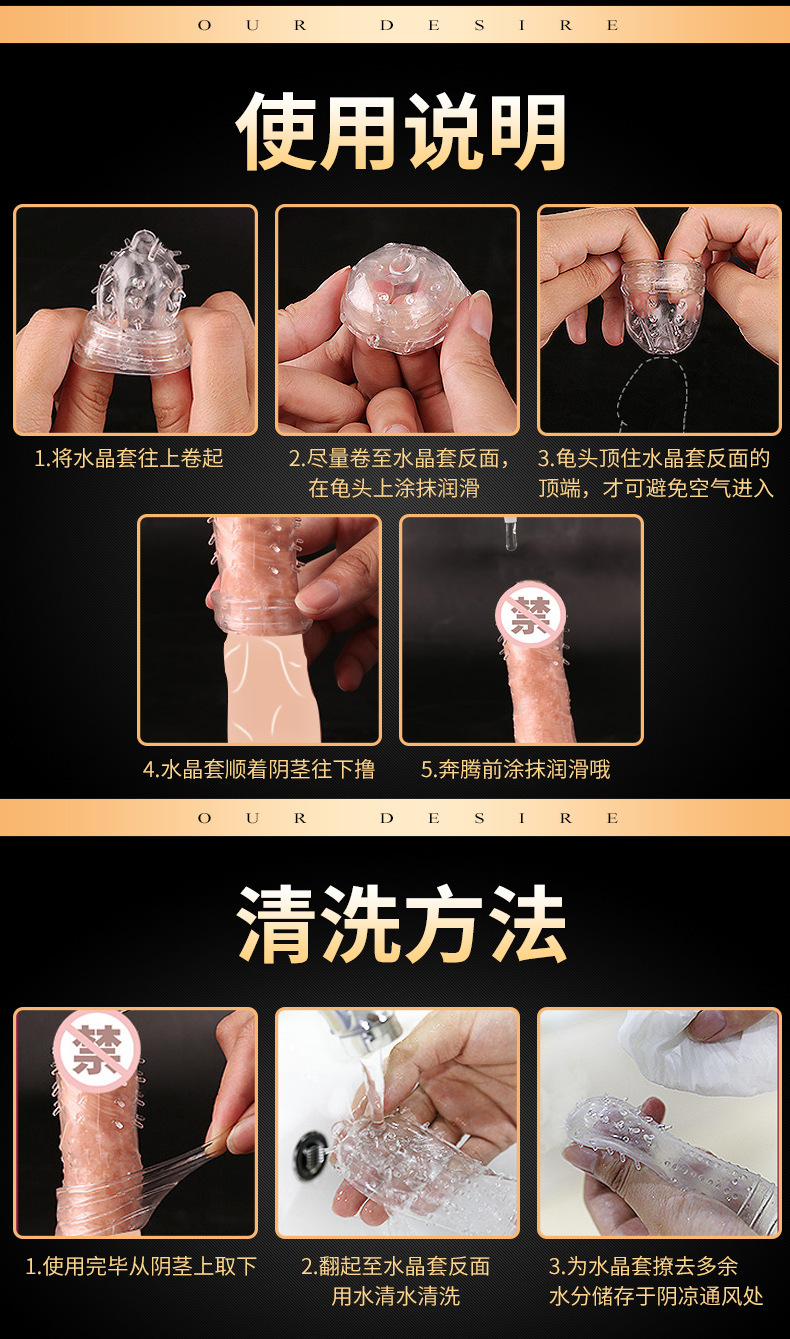 OUR DESIRE

使用说明

1.将水晶套往上卷起

2.尽量卷至水晶套反面，在龟头上涂抹润滑

3.龟头顶住水晶套反面的顶端，才可避免空气进入

4.水晶套顺着阴茎往下撸

禁

5.奔腾前涂抹润滑哦

OUR DESIRE

清洗方法

禁

1.使用完毕从阴茎上取下

2.翻起至水晶套反面用水清水清洗

3.为水晶套擦去多余水分储存于阴凉通风处