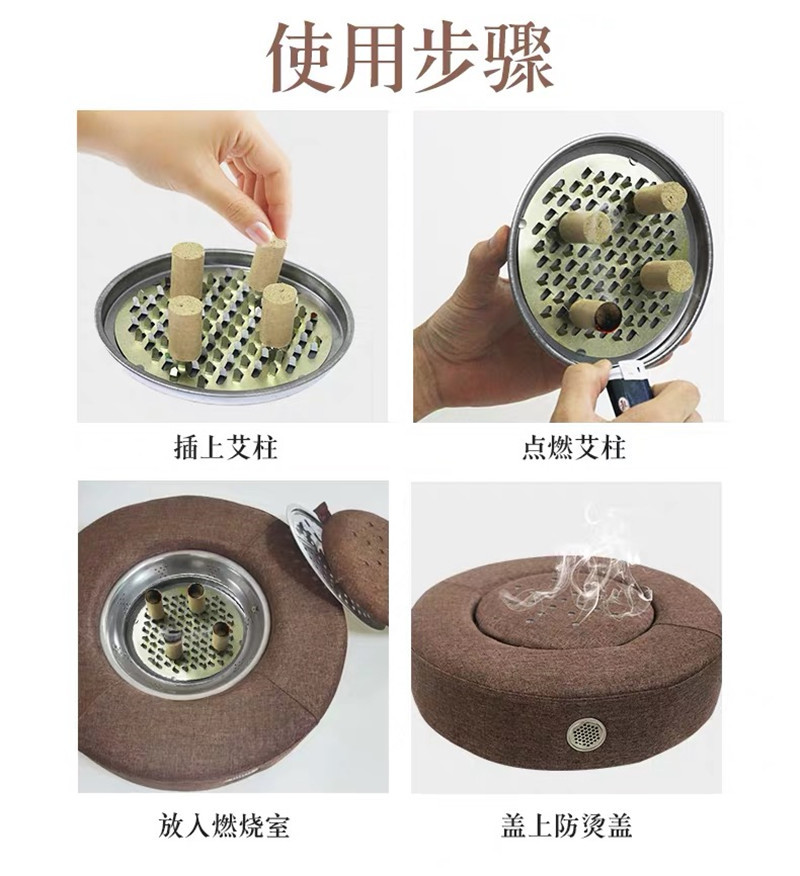 使用步骤

插上艾柱

点燃艾柱

放入燃烧室

盖上防烫盖