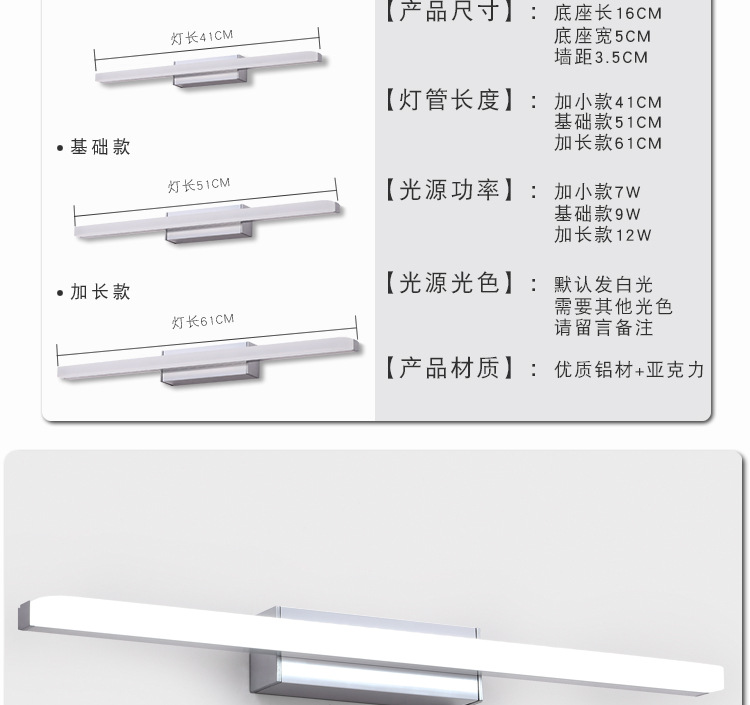 灯长41CM

• 基础款

灯长51CM

• 加长款

灯长61CM

【产品尺寸】： 底座长16CM
底座宽5CM
墙距3.5CM

【灯管长度】： 加小款41CM
基础款51CM
加长款61CM

【光源功率】： 加小款7W
基础款9W
加长款12W

【光源光色】： 默认发白光
需要其他光色
请留言备注

【产品材质】： 优质铝材+亚克力