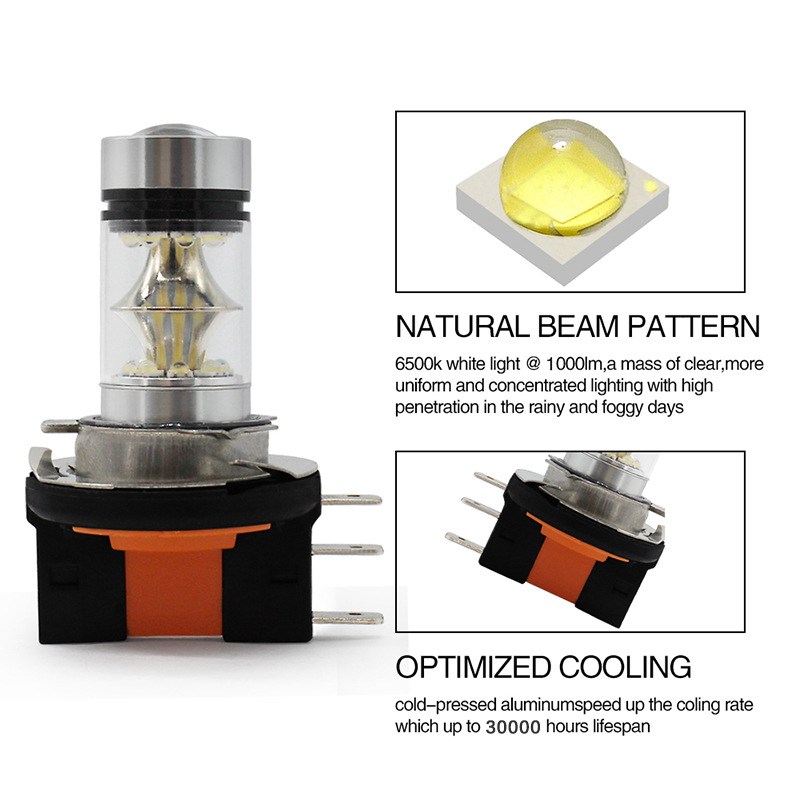 NATURAL BEAM PATTERN

6500k white light @ 1000lm,a mass of clear,more uniform and concentrated lighting with high penetration in the rainy and foggy days

OPTIMIZED COOLING

cold-pressed aluminumspeed up the coling rate which up to 30000 hours lifespan