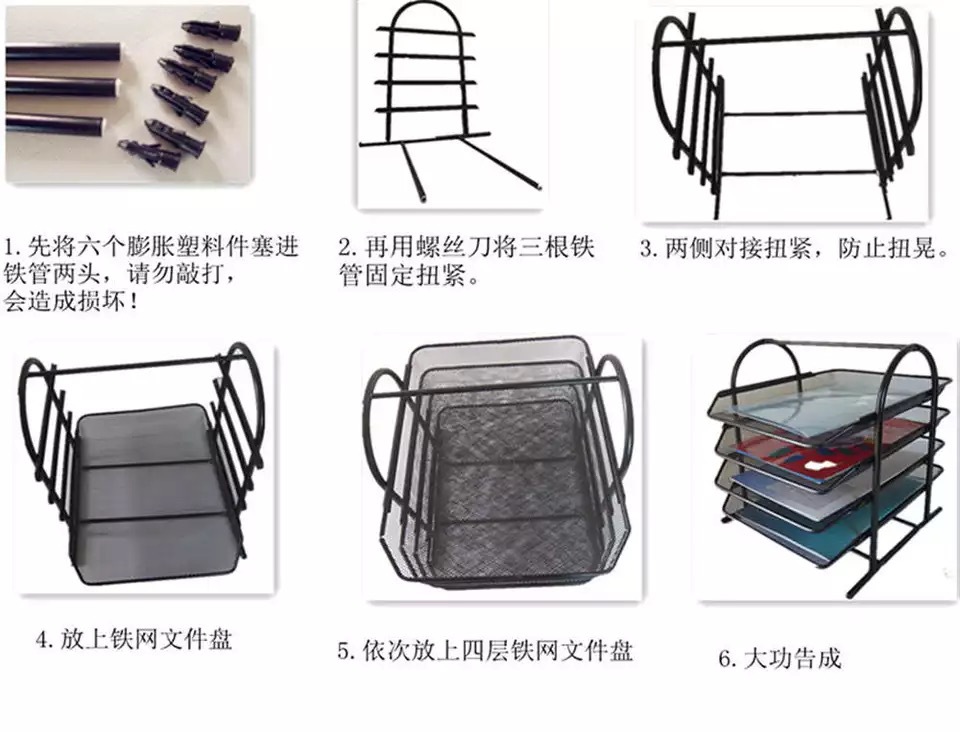 1. 先将六个膨胀塑料件塞进铁管两头，请勿敲打，会造成损坏！

2. 再用螺丝刀将三根铁管固定扭紧。

3. 两侧对接扭紧，防止扭晃。

4. 放上铁网文件盘

5. 依次放上四层铁网文件盘

6. 大功告成