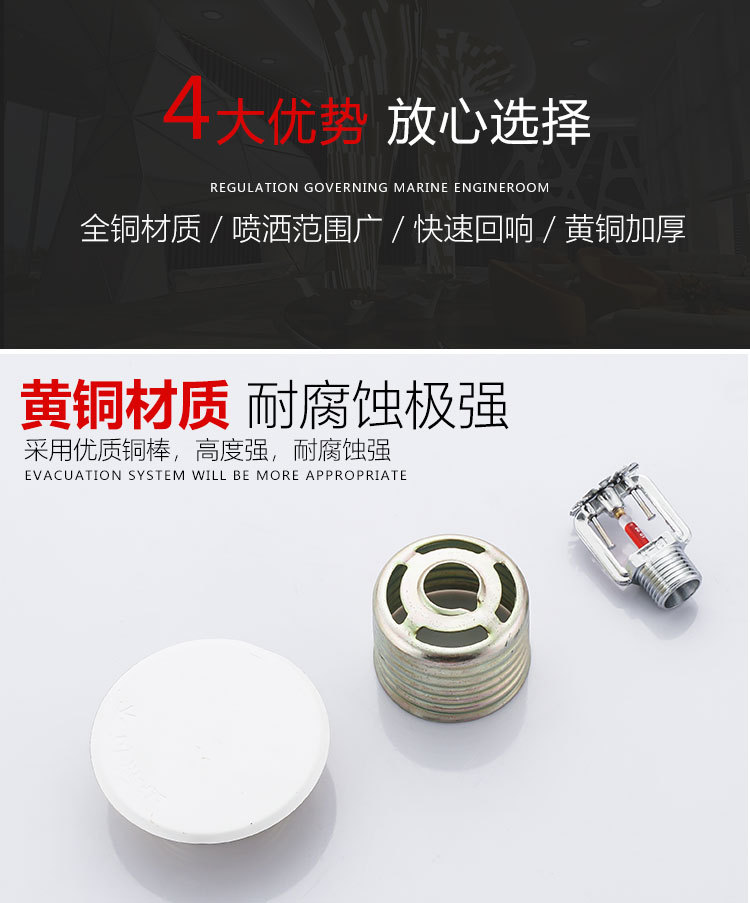 4大优势 放心选择

REGULATION GOVERNING MARINE ENGINEROOM

全铜材质 / 喷洒范围广 / 快速回响 / 黄铜加厚

黄铜材质 耐腐蚀极强

采用优质铜棒，高度强，耐腐蚀强

EVACUATION SYSTEM WILL BE MORE APPROPRIATE