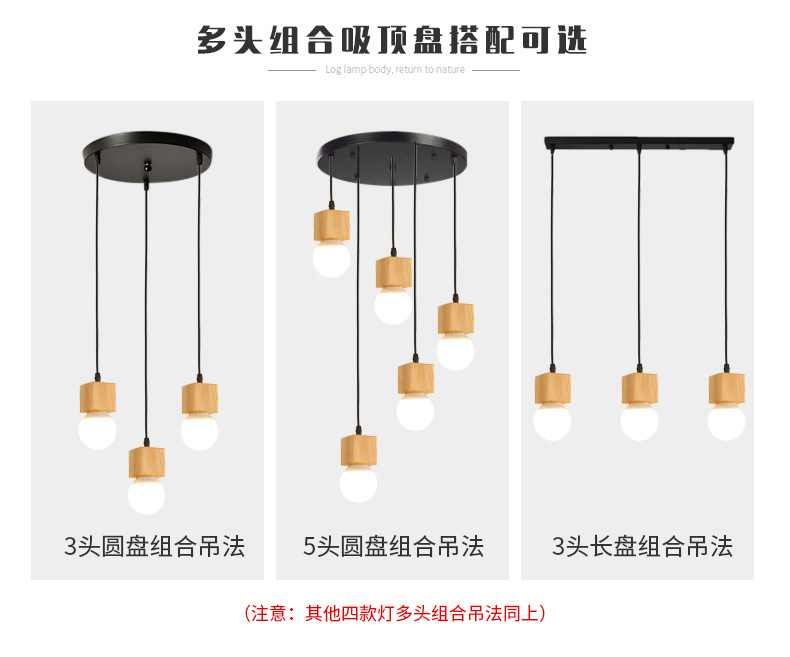 多头组合吸顶盘搭配可选

Log lamp body, return to nature

3头圆盘组合吊法

5头圆盘组合吊法

3头长盘组合吊法

（注意：其他四款灯多头组合吊法同上）