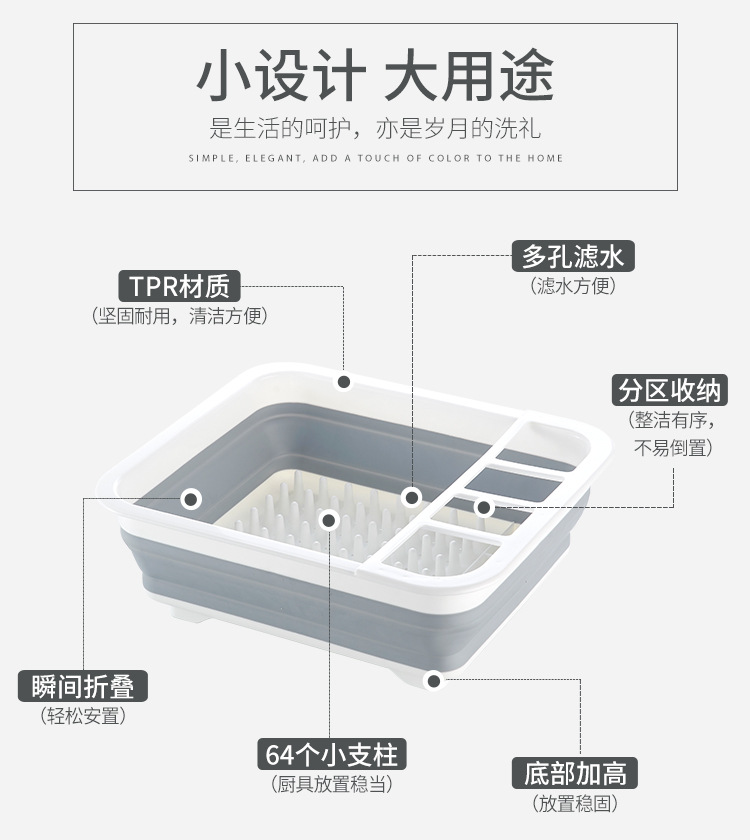 小设计 大用途

是生活的呵护，亦是岁月的洗礼

SIMPLE, ELEGANT, ADD A TOUCH OF COLOR TO THE HOME

TPR材质
(坚固耐用，清洁方便)

多孔滤水
(滤水方便)

分区收纳
(整洁有序，不易倒置)

瞬间折叠
(轻松安置)

64个小支柱
(厨具放置稳当)

底部加高
(放置稳固)