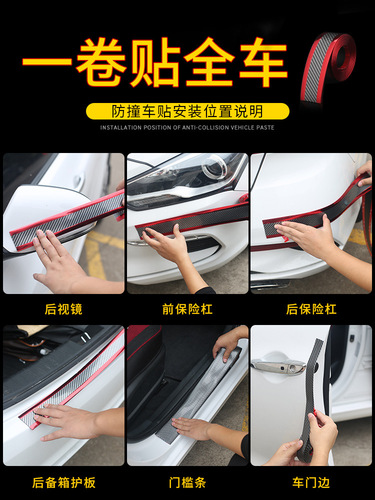 一卷贴全车

防撞车贴安装位置说明

INSTALLATION POSITION OF ANTI-COLLISION VEHICLE PASTE

后视镜

前保险杠

后保险杠

后备箱护板

门槛条

车门边