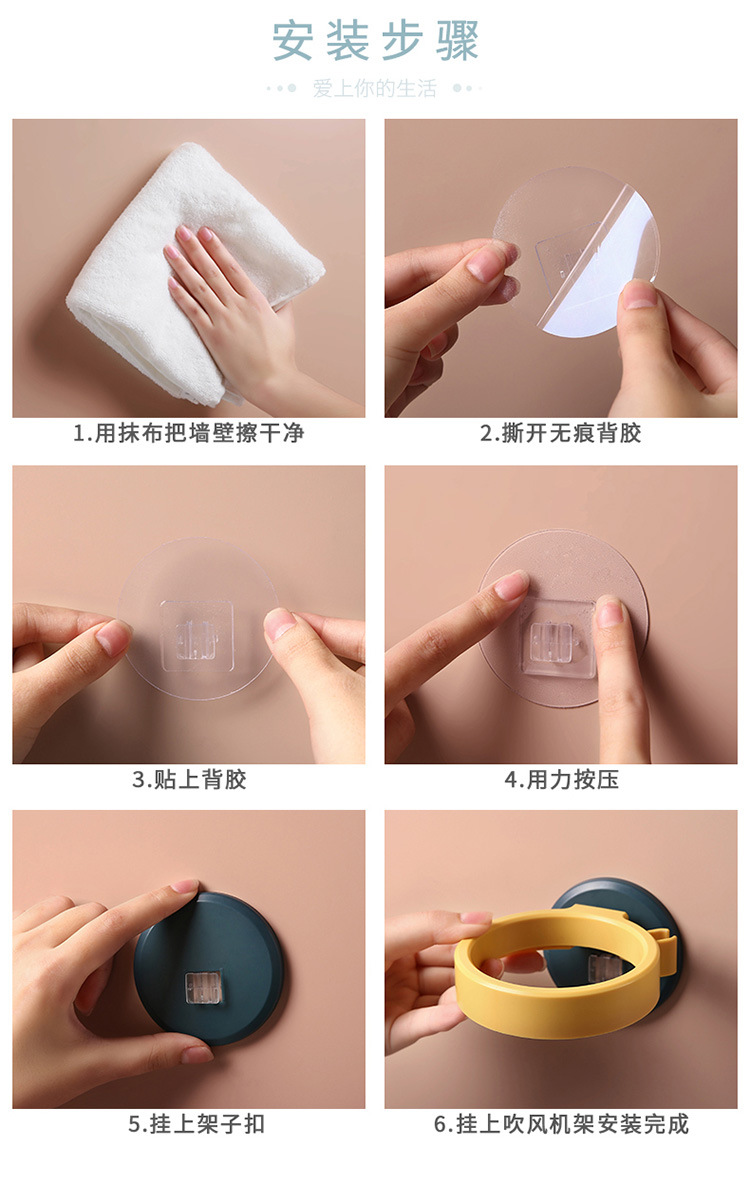 安装步骤

爱上你的生活

1.用抹布把墙壁擦干净

2.撕开无痕背胶

3.贴上背胶

4.用力按压

5.挂上架子扣

6.挂上吹风机架安装完成