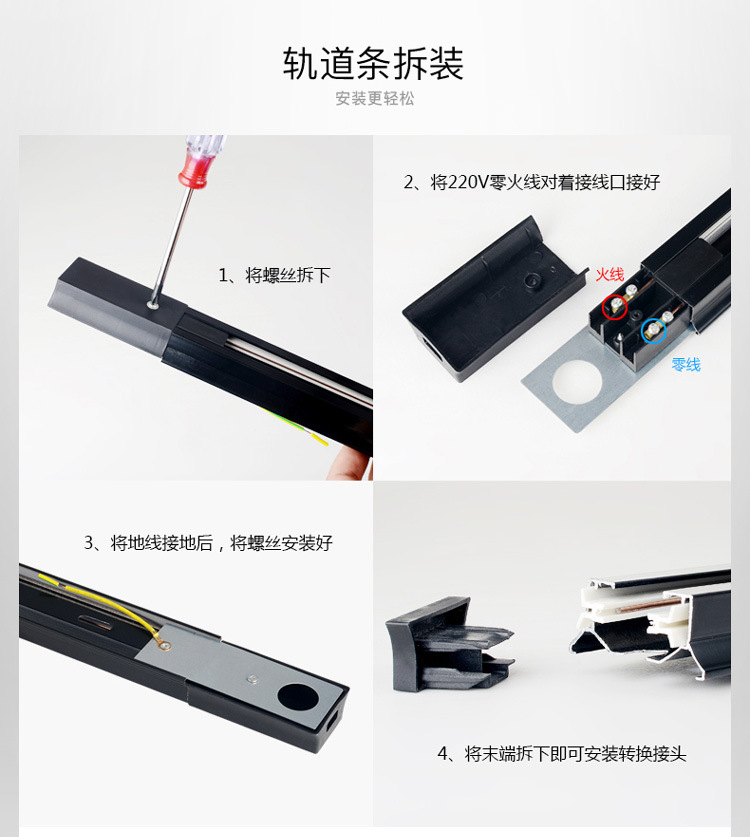 轨道条拆装
安装更轻松

1、将螺丝拆下

2、将220V零火线对着接线口接好

火线

零线

3、将地线接地后，将螺丝安装好

4、将末端拆下即可安装转换接头