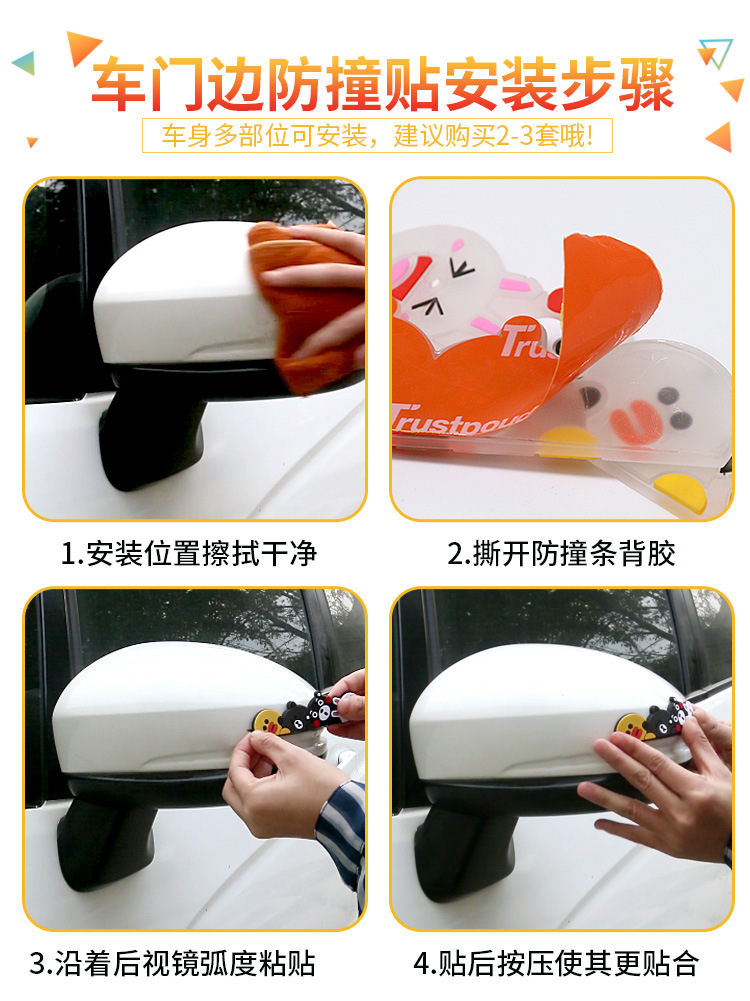 车门边防撞贴安装步骤

车身多部位可安装，建议购买2-3套哦!

Tru

Trustpou

1.安装位置擦拭干净

2.撕开防撞条背胶

3.沿着后视镜弧度粘贴

4.贴后按压使其更贴合