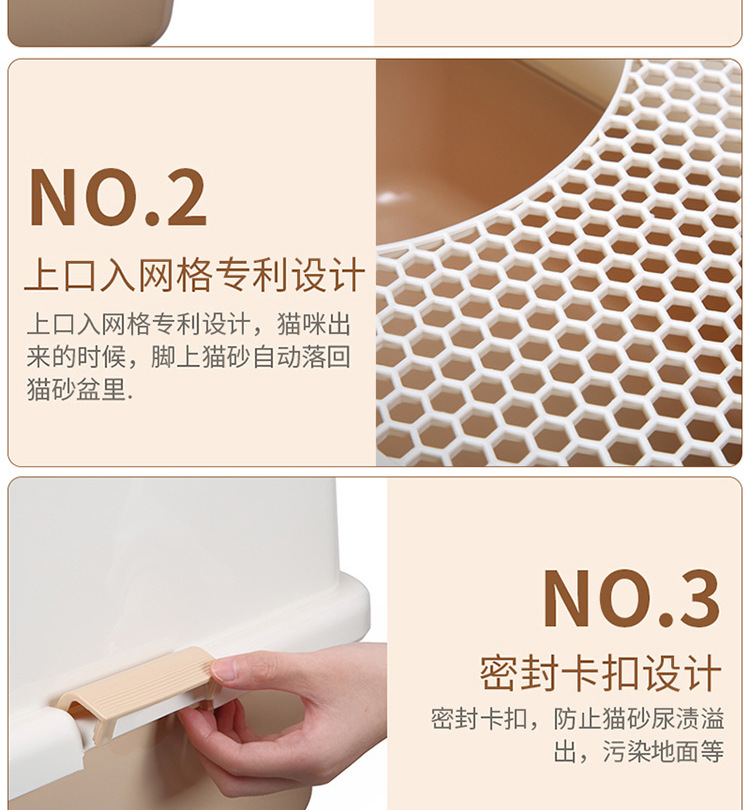 NO.2

上口入网格专利设计

上口入网格专利设计，猫咪出来的时候，脚上猫砂自动落回猫砂盆里.

NO.3

密封卡扣设计

密封卡扣，防止猫砂尿渍溢出，污染地面等