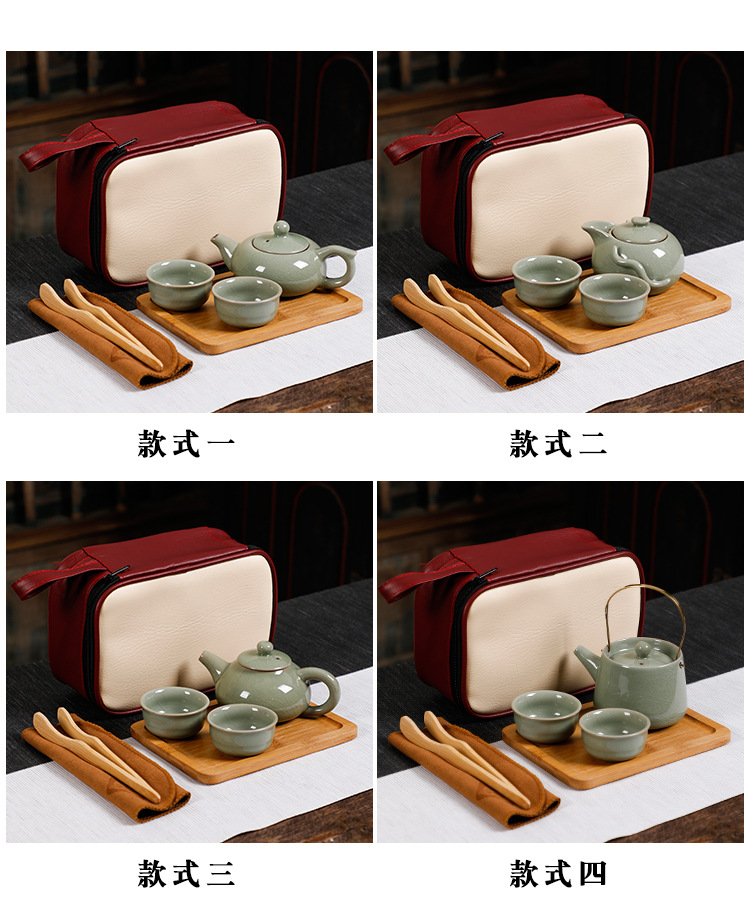 款式一

款式二

款式三

款式四