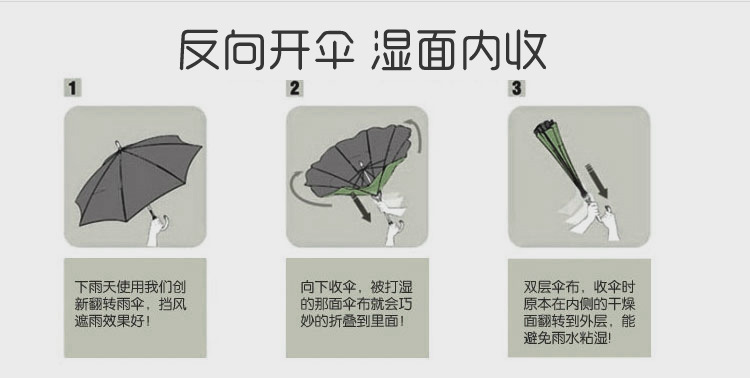 反向开伞 湿面内收

1

下雨天使用我们创新翻转雨伞，挡风遮雨效果好！

2

向下收伞，被打湿的那面伞布就会巧妙的折叠到里面！

3

双层伞布，收伞时原本在内侧的干燥面翻转到外层，能避免雨水粘湿！