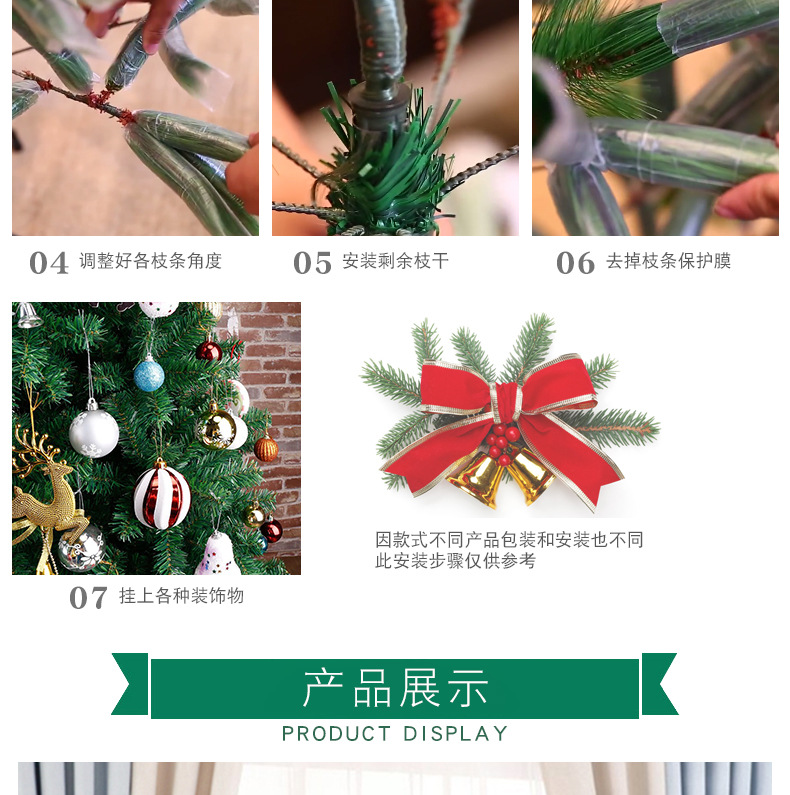 04 调整好各枝条角度

05 安装剩余枝干

06 去掉枝条保护膜

07 挂上各种装饰物

因款式不同产品包装和安装也不同
此安装步骤仅供参考

产品展示
PRODUCT DISPLAY