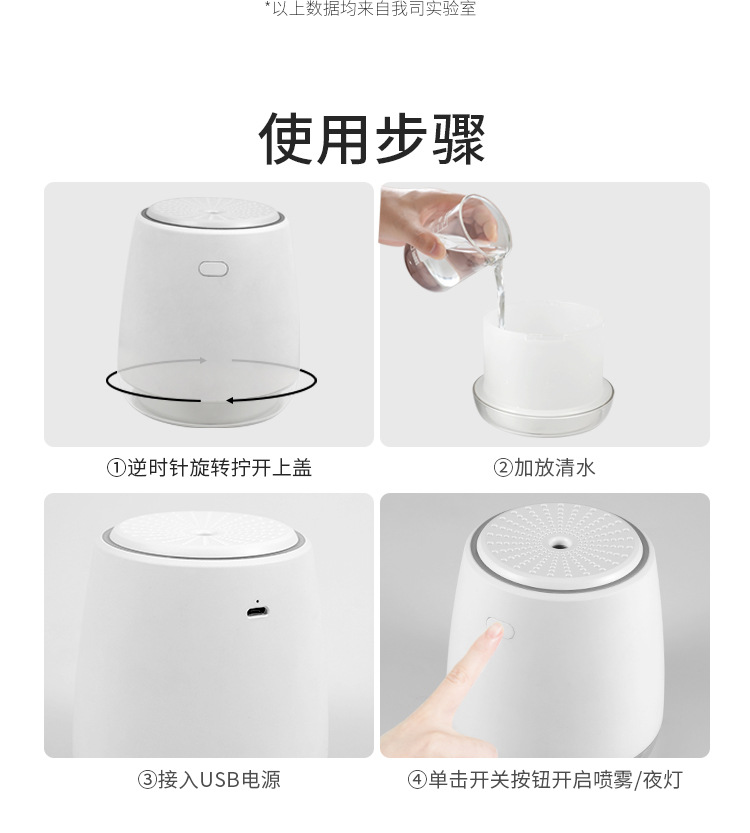 *以上数据均来自我司实验室

使用步骤

①逆时针旋转拧开上盖

②加放清水

③接入USB电源

④单击开关按钮开启喷雾/夜灯