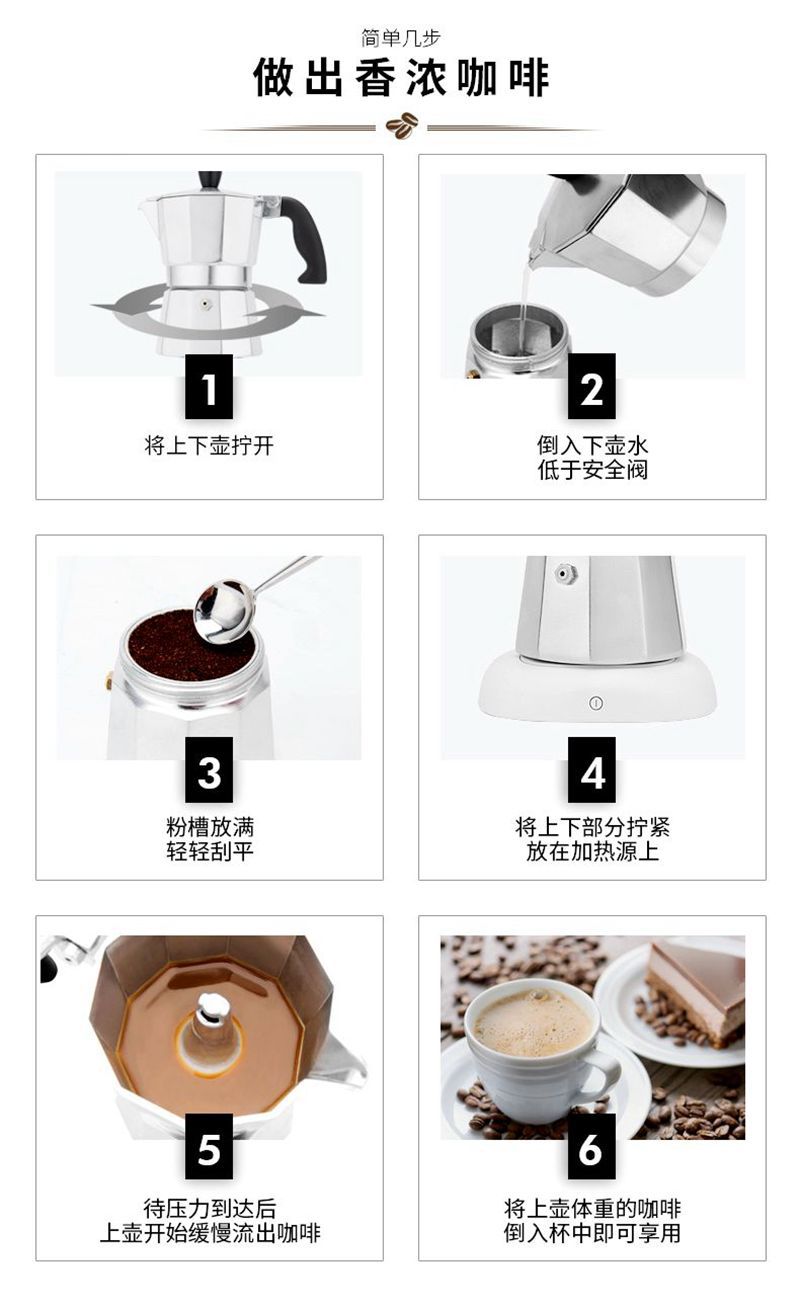 简单几步

做出香浓咖啡

1

将上下壶拧开

2

倒入下壶水
低于安全阀

3

粉槽放满
轻轻刮平

4

将上下部分拧紧
放在加热源上

5

待压力到达后
上壶开始缓慢流出咖啡

6

将上壶体重的咖啡
倒入杯中即可享用