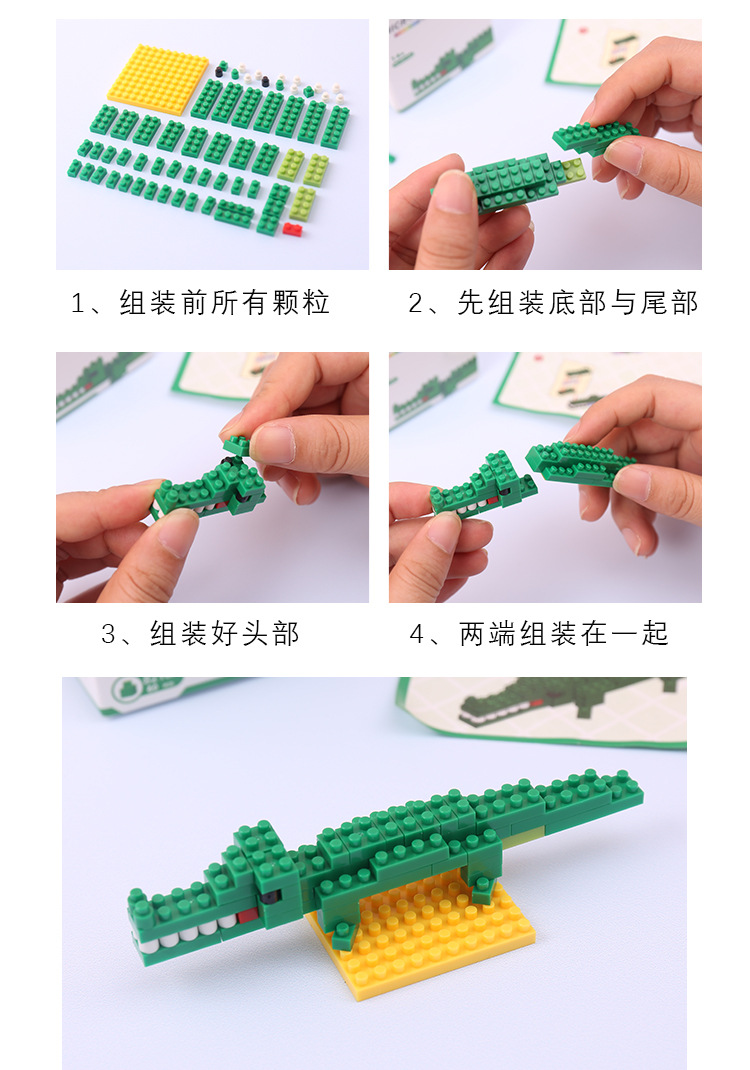 1、组装前所有颗粒

2、先组装底部与尾部

3、组装好头部

4、两端组装在一起